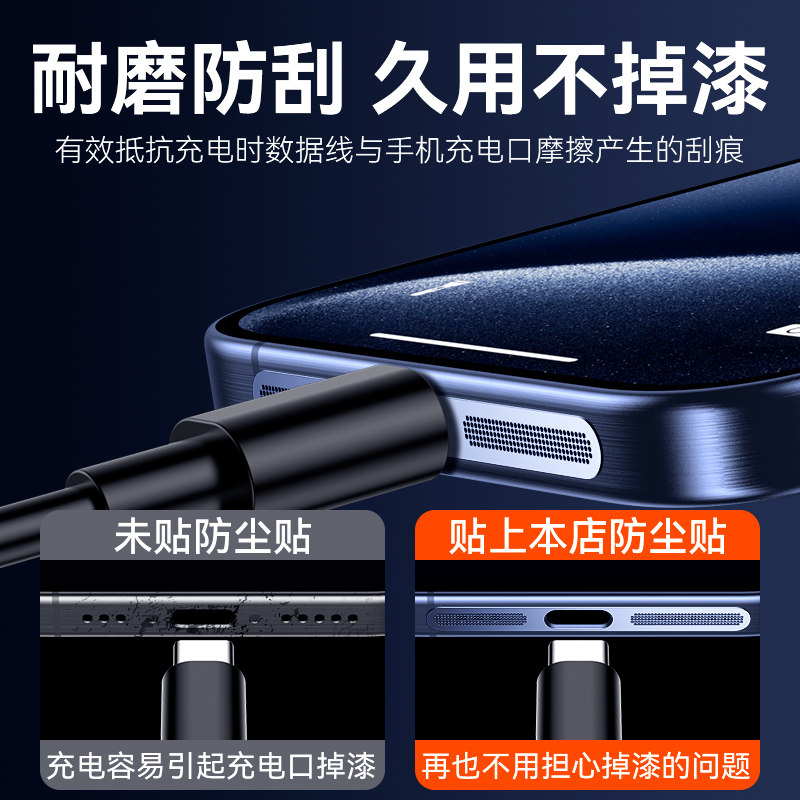 耐磨防刮 久用不掉漆

有效抵抗充电时数据线与手机充电口摩擦产生的刮痕

未贴防尘贴

充电容易引起充电口掉漆

贴上本店防尘贴

再也不用担心掉漆的问题