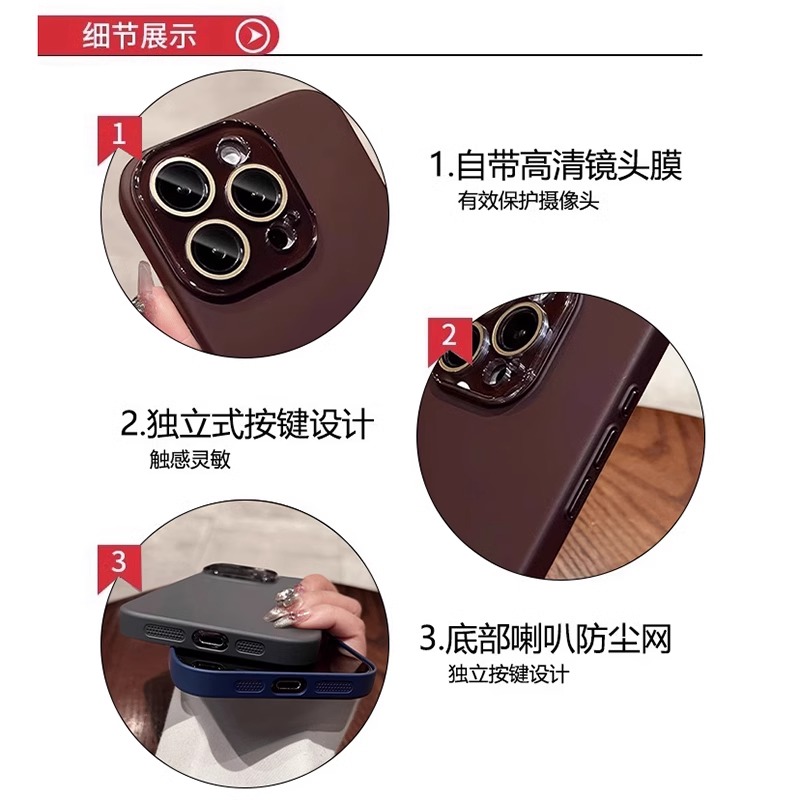 细节展示

1

1.自带高清镜头膜
有效保护摄像头

2

2.独立式按键设计
触感灵敏

3

3.底部喇叭防尘网
独立按键设计