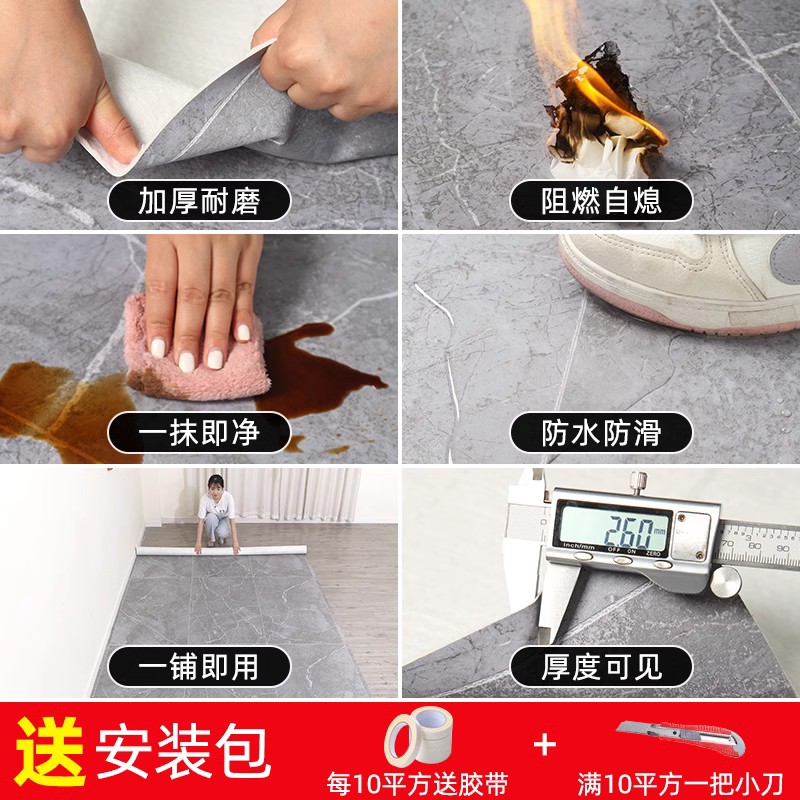 加厚耐磨

阻燃自熄

一抹即净

防水防滑

一铺即用

2.60 mm
inch/mm OFF ON ZERO
70 80 90

厚度可见

送 安装包

每10平方送胶带

+

满10平方一把小刀