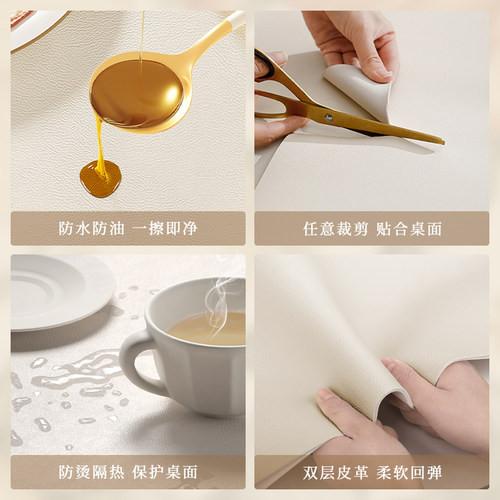 防水防油 一擦即净

任意裁剪 贴合桌面

防烫隔热 保护桌面

双层皮革 柔软回弹