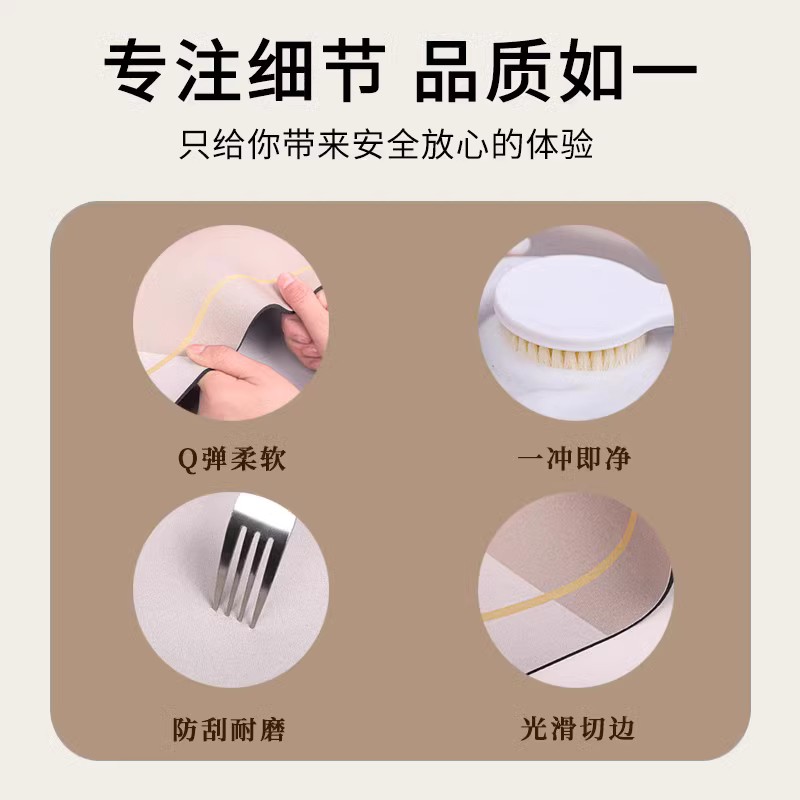 专注细节 品质如一
只给你带来安全放心的体验

Q弹柔软

一冲即净

防刮耐磨

光滑切边