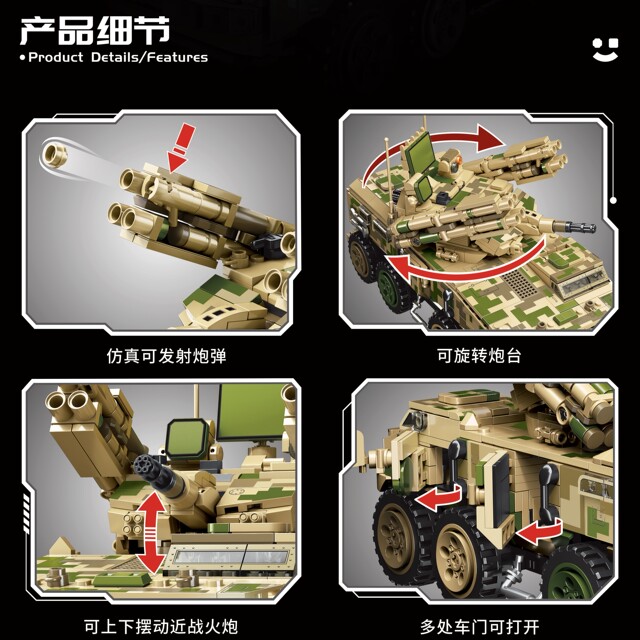 产品细节
•Product Details/Features

仿真可发射炮弹

可旋转炮台

可上下摆动近战火炮

多处车门可打开