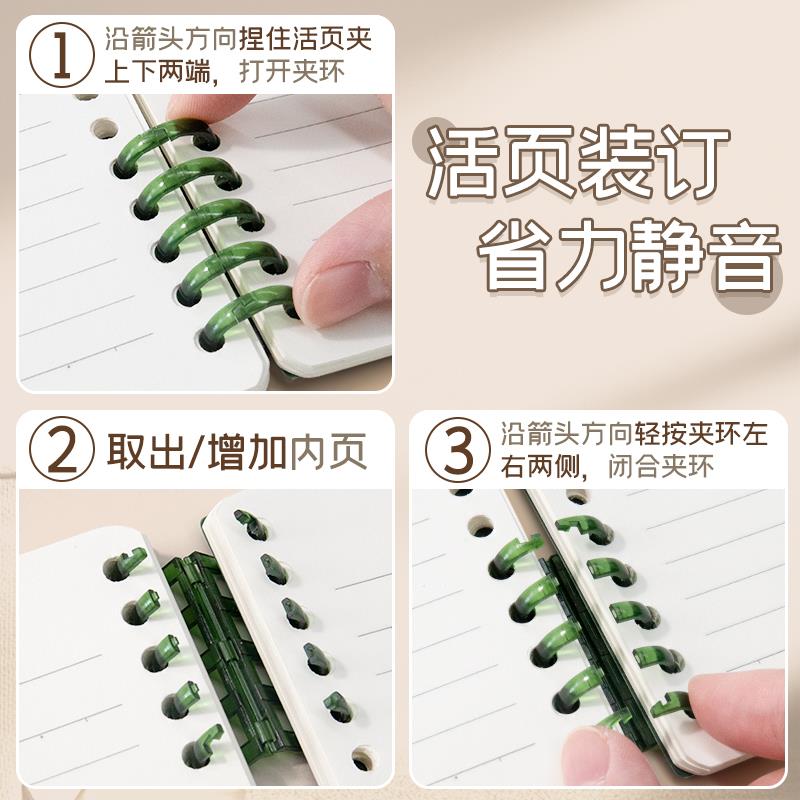 1 沿箭头方向捏住活页夹上下两端，打开夹环

活页装订
省力静音

2 取出/增加内页

3 沿箭头方向轻按夹环左右两侧，闭合夹环