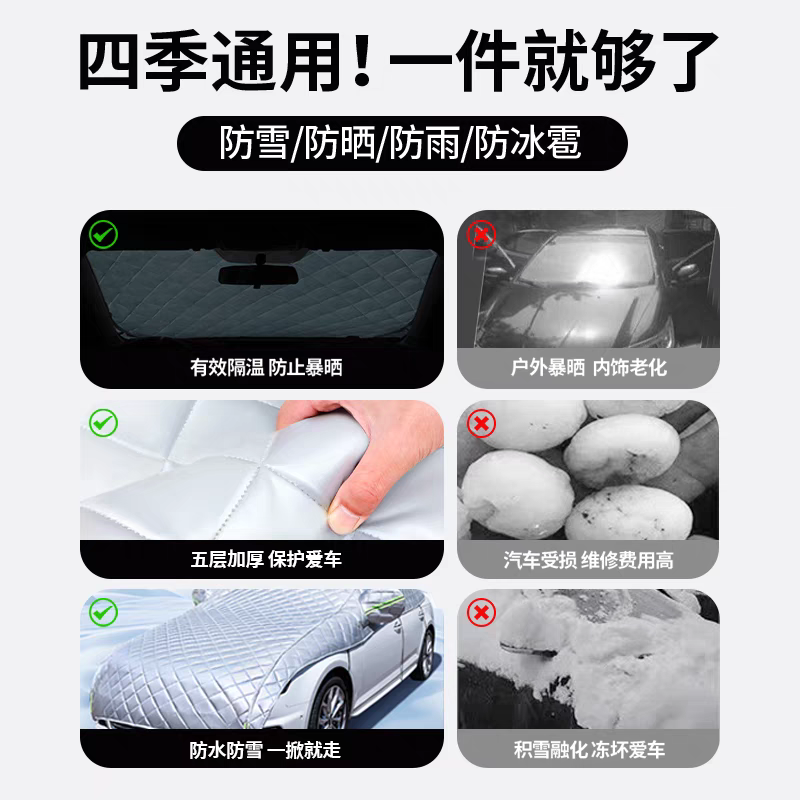 四季通用！一件就够了

防雪/防晒/防雨/防冰雹

有效隔温 防止暴晒

户外暴晒 内饰老化

五层加厚 保护爱车

汽车受损 维修费用高

防水防雪 一掀就走

积雪融化 冻坏爱车