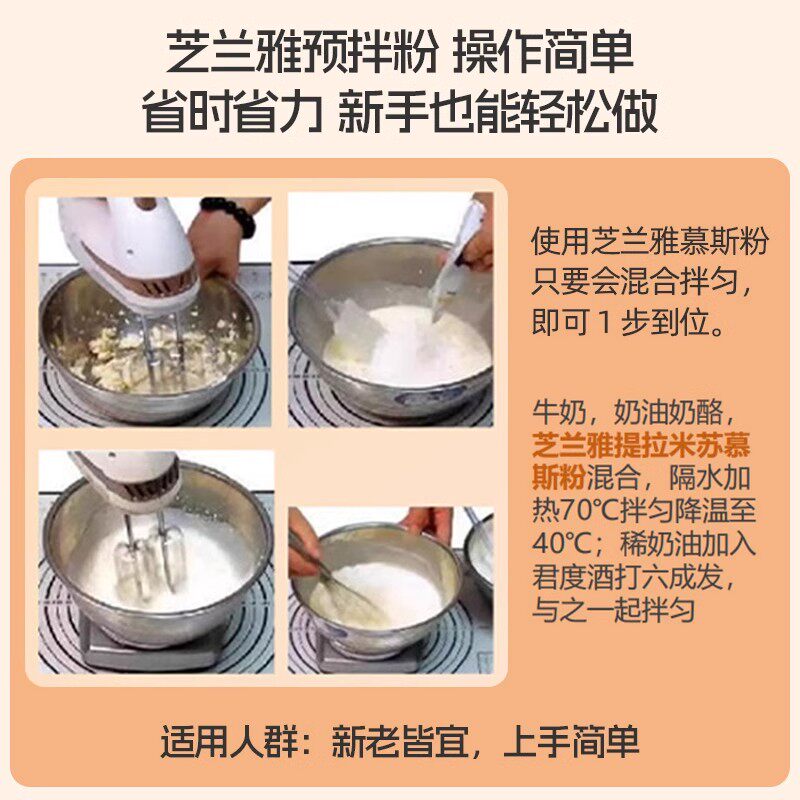 芝兰雅预拌粉 操作简单
省时省力 新手也能轻松做

使用芝兰雅慕斯粉只要会混合拌匀，即可 1 步到位。

牛奶，奶油奶酪，芝兰雅提拉米苏慕斯粉混合，隔水加热70℃拌匀降温至40℃；稀奶油加入君度酒打六成发，与之一起拌匀

适用人群：新老皆宜，上手简单