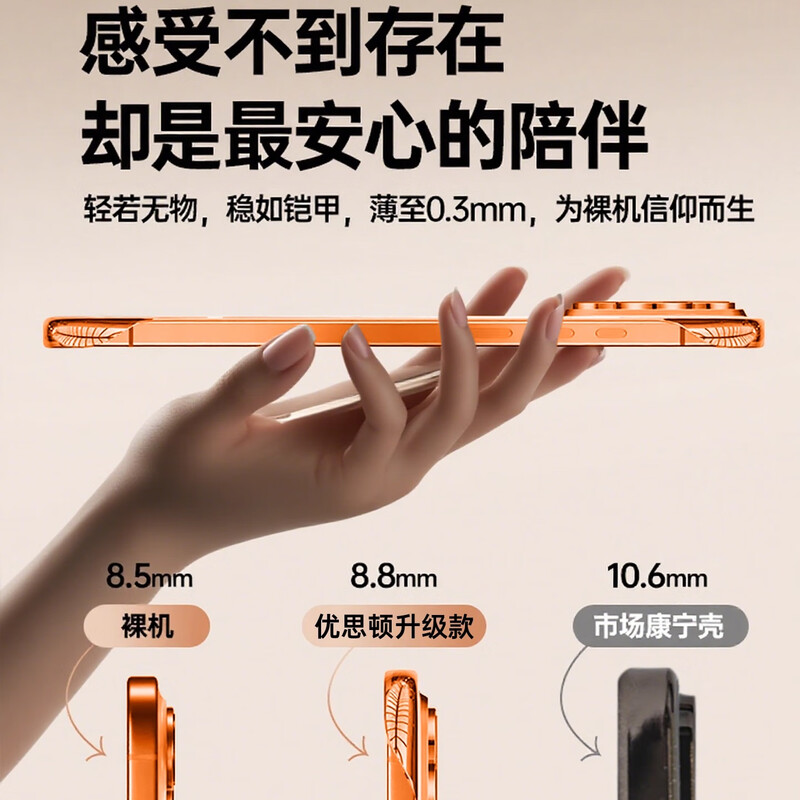 感受不到存在
却是最安心的陪伴

轻若无物，稳如铠甲，薄至0.3mm，为裸机信仰而生

8.5mm
裸机

8.8mm
优思顿升级款

10.6mm
市场康宁壳