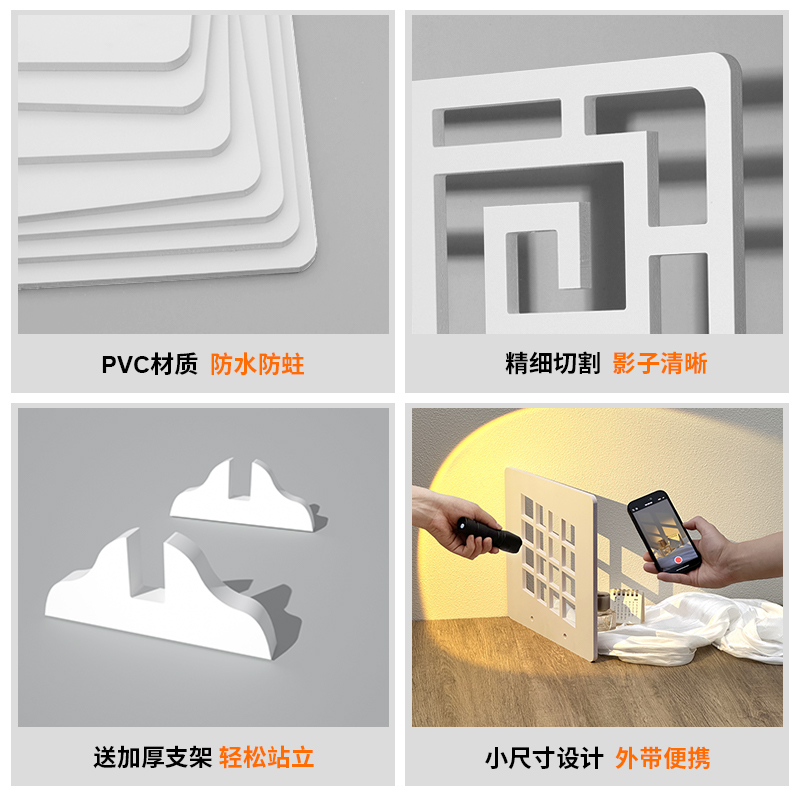 PVC材质 防水防蛀

精细切割 影子清晰

送加厚支架 轻松站立

小尺寸设计 外带便携