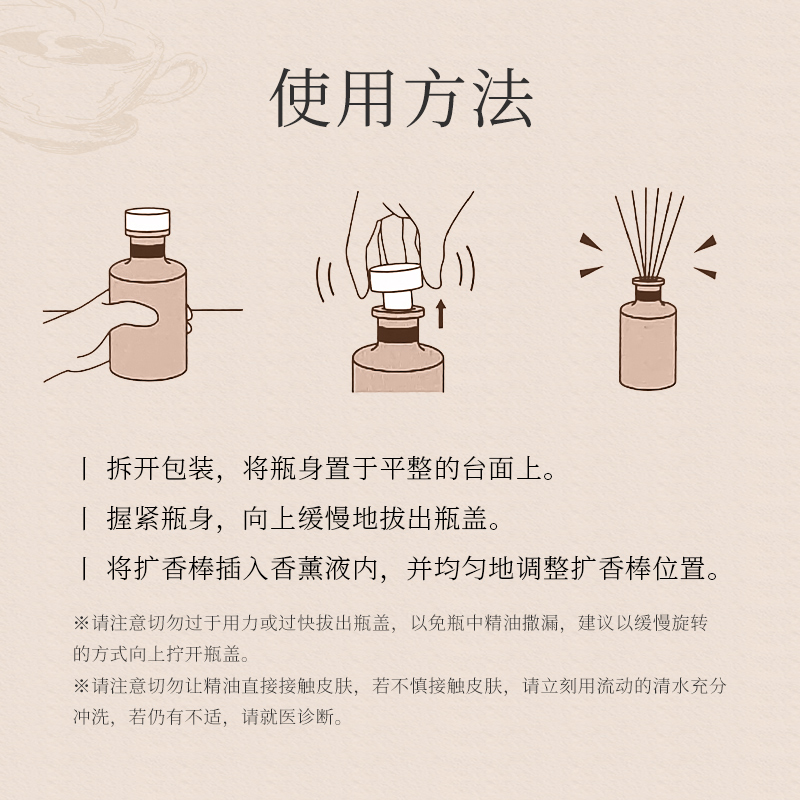 使用方法

| 拆开包装，将瓶身置于平整的台面上。

| 握紧瓶身，向上缓慢地拔出瓶盖。

| 将扩香棒插入香薰液内，并均匀地调整扩香棒位置。

※请注意切勿过于用力或过快拔出瓶盖，以免瓶中精油撒漏，建议以缓慢旋转的方式向上拧开瓶盖。

※请注意切勿让精油直接接触皮肤，若不慎接触皮肤，请立刻用流动的清水充分冲洗，若仍有不适，请就医诊断。