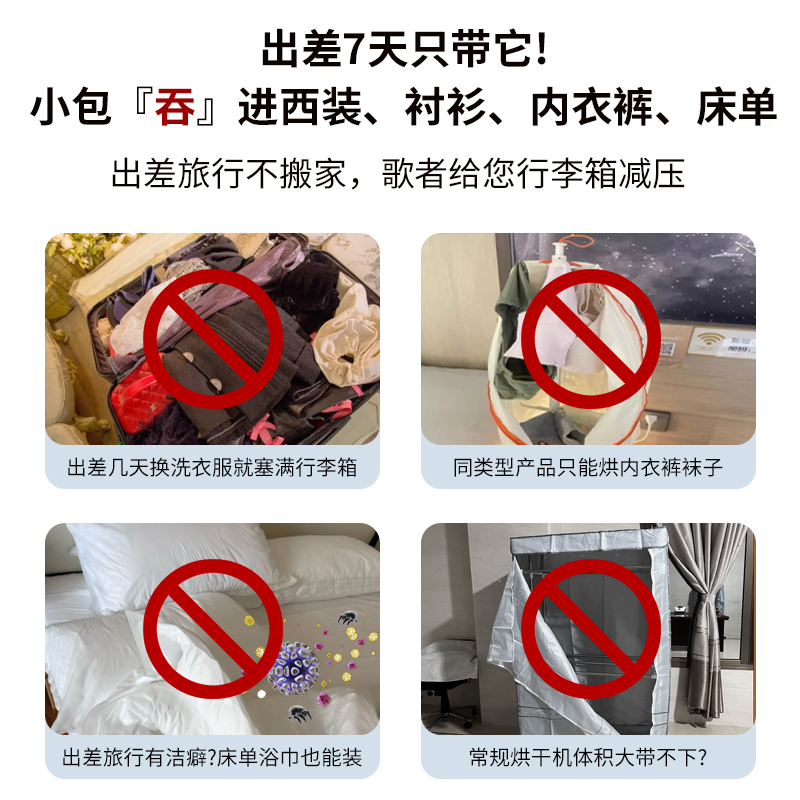 出差7天只带它!
小包『吞』进西装、衬衫、内衣裤、床单

出差旅行不搬家，歌者给您行李箱减压

出差几天换洗衣服就塞满行李箱

同类型产品只能烘内衣裤袜子

出差旅行有洁癖?床单浴巾也能装

常规烘干机体积大带不下?