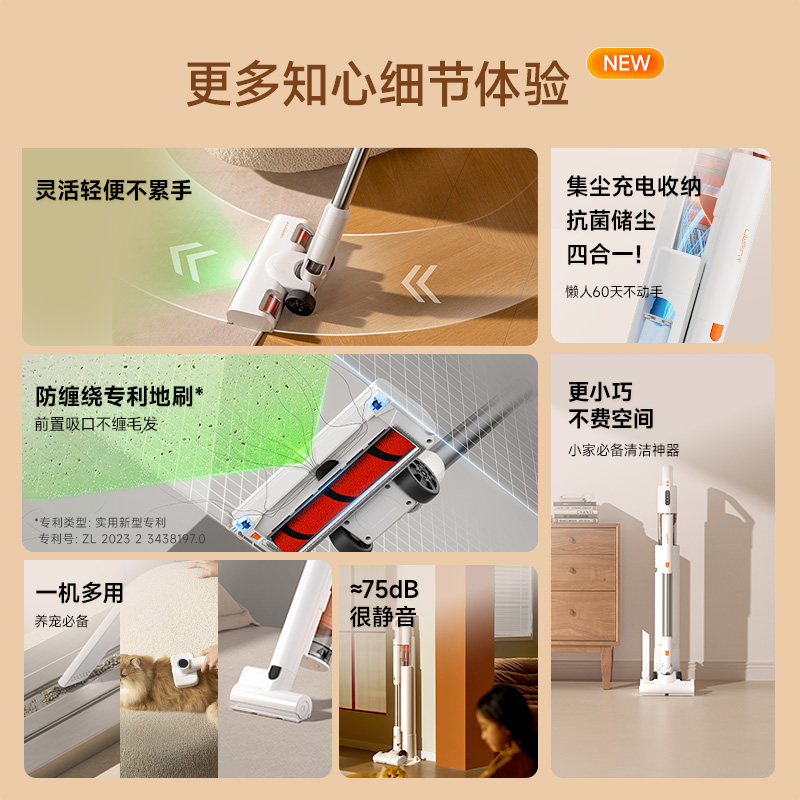 更多知心细节体验

NEW

灵活轻便不累手

集尘充电收纳
抗菌储尘
四合一!
懒人60天不动手

防缠绕专利地刷*
前置吸口不缠毛发

*专利类型: 实用新型专利
专利号: ZL 2023 2 3438197.0

更小巧
不费空间
小家必备清洁神器

一机多用
养宠必备

≈75dB
很静音