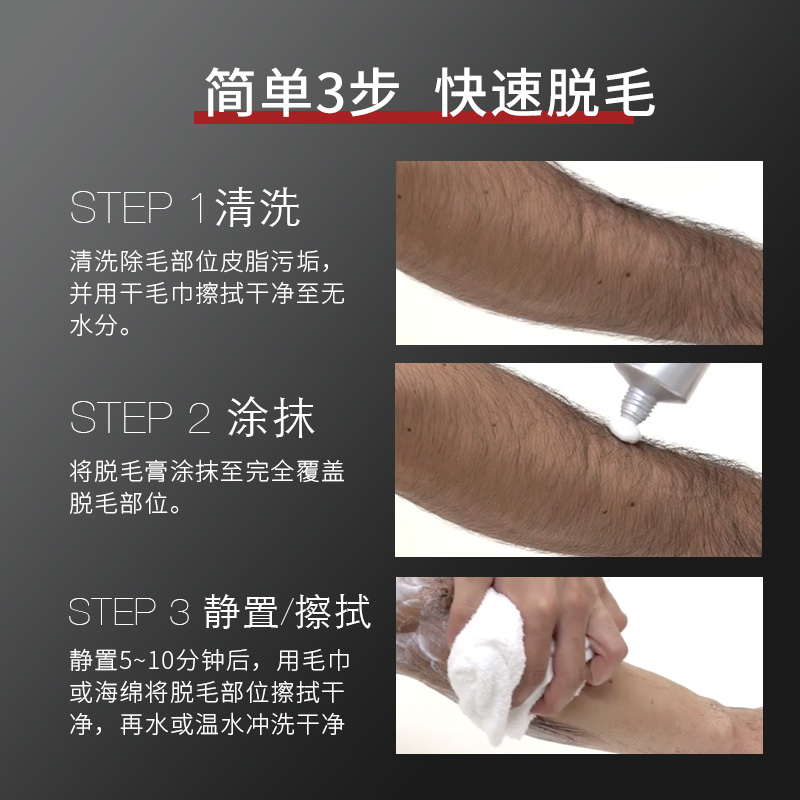 简单3步 快速脱毛

STEP 1清洗

清洗除毛部位皮脂污垢，并用干毛巾擦拭干净至无水分。

STEP 2 涂抹

将脱毛膏涂抹至完全覆盖脱毛部位。

STEP 3 静置/擦拭

静置5~10分钟后，用毛巾或海绵将脱毛部位擦拭干净，再水或温水冲洗干净