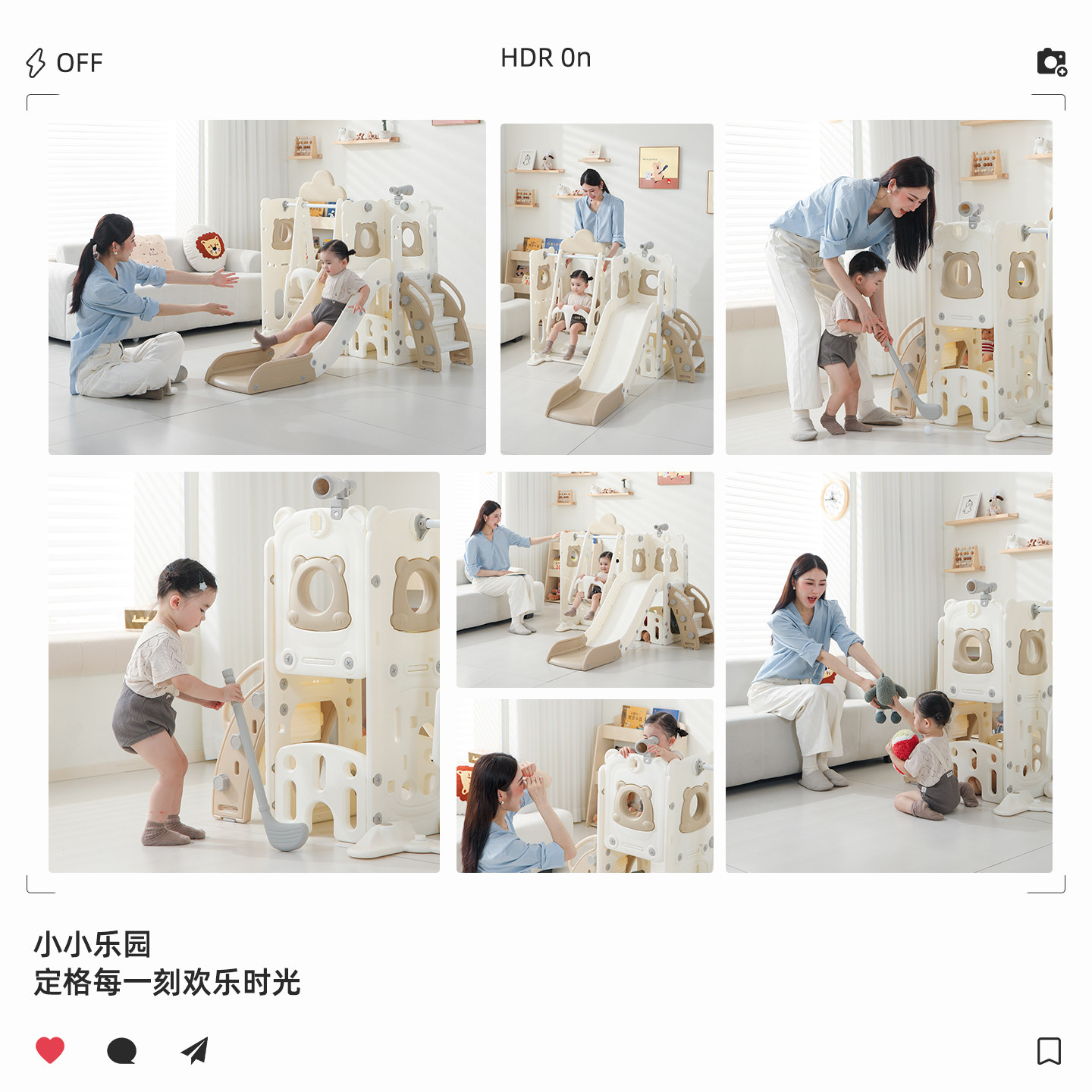 OFF

HDR On

小小乐园
定格每一刻欢乐时光