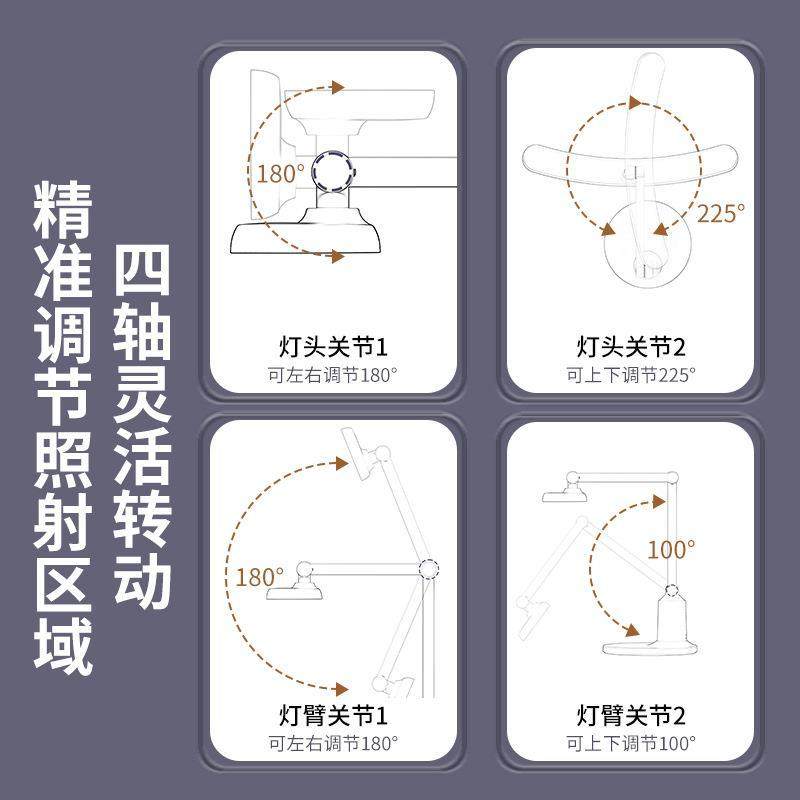 四轴灵活转动

精准调节照射区域

180°

灯头关节1
可左右调节180°

225°

灯头关节2
可上下调节225°

180°

灯臂关节1
可左右调节180°

100°

灯臂关节2
可上下调节100°