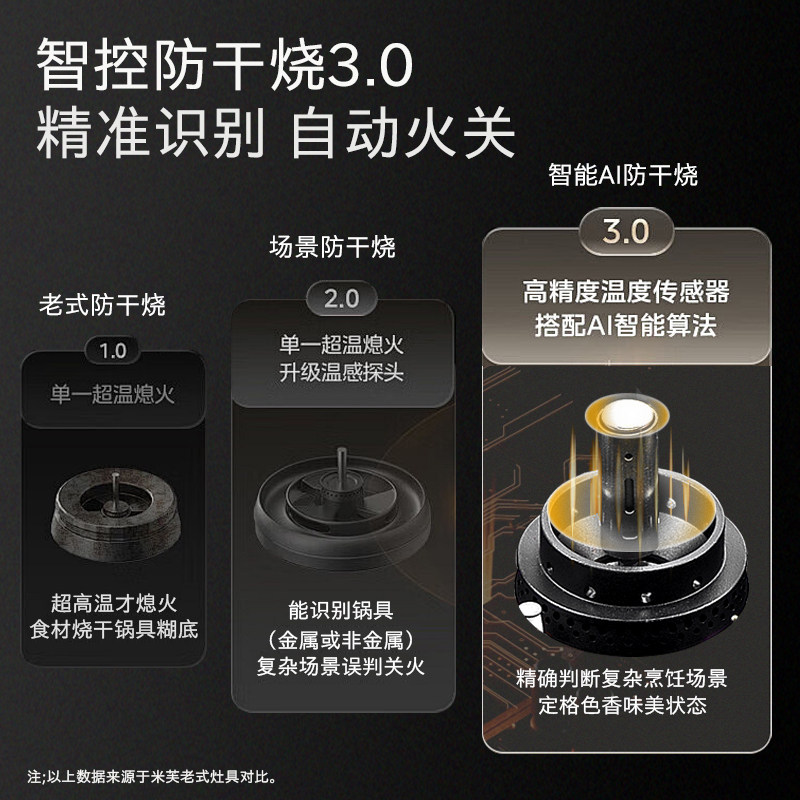 智控防干烧3.0
精准识别 自动火关

老式防干烧
1.0
单一超温熄火
超高温才熄火
食材烧干锅具糊底

场景防干烧
2.0
单一超温熄火
升级温感探头
能识别锅具
（金属或非金属）
复杂场景误判关火

智能AI防干烧
3.0
高精度温度传感器
搭配AI智能算法
精确判断复杂烹饪场景
定格色香味美状态

注;以上数据来源于米芙老式灶具对比。