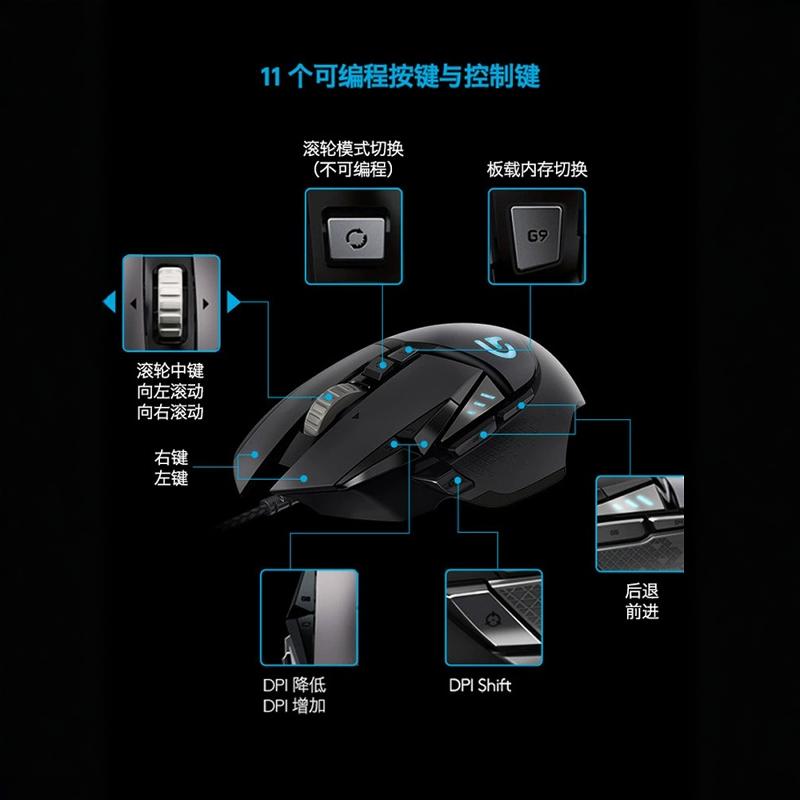 11 个可编程按键与控制键

滚轮模式切换
（不可编程）

板载内存切换

G9

滚轮中键
向左滚动
向右滚动

右键
左键

后退
前进

DPI 降低
DPI 增加

DPI Shift