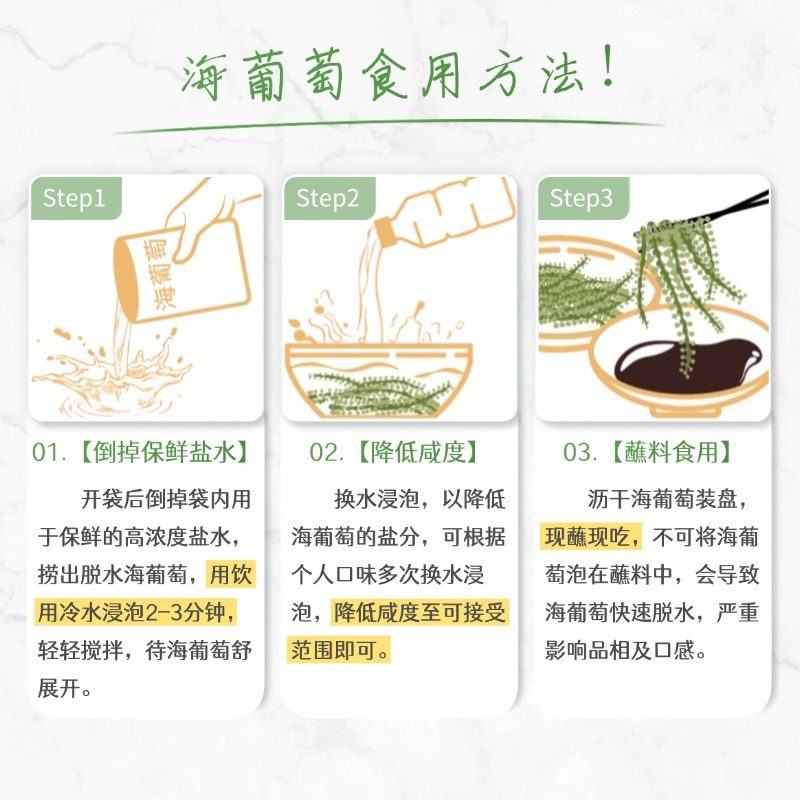 海葡萄食用方法！

Step1

海葡萄

01.【倒掉保鲜盐水】

开袋后倒掉袋内用于保鲜的高浓度盐水，捞出脱水海葡萄，用饮用冷水浸泡2-3分钟，轻轻搅拌，待海葡萄舒展开。

Step2

02.【降低咸度】

换水浸泡，以降低海葡萄的盐分，可根据个人口味多次换水浸泡，降低咸度至可接受范围即可。

Step3

03.【蘸料食用】

沥干海葡萄装盘，现蘸现吃，不可将海葡萄泡在蘸料中，会导致海葡萄快速脱水，严重影响品相及口感。