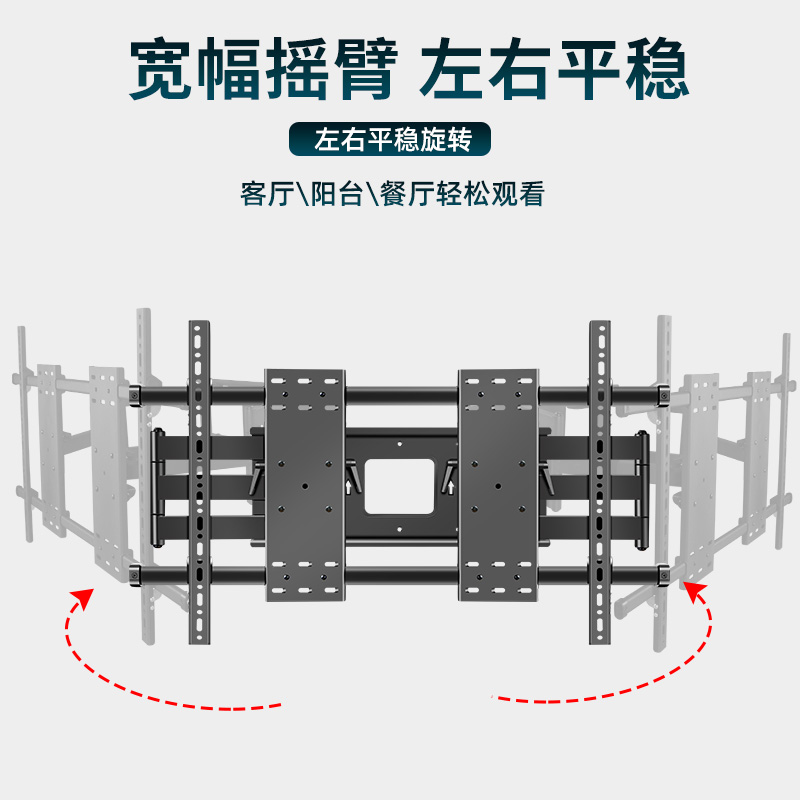 宽幅摇臂 左右平稳

左右平稳旋转

客厅\阳台\餐厅轻松观看