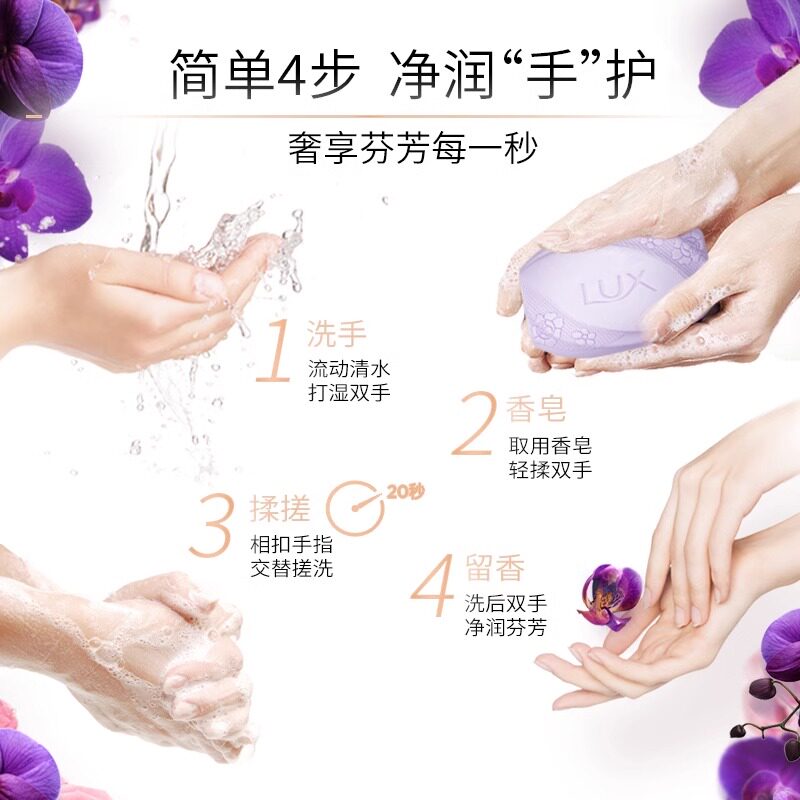 简单4步 净润“手”护

奢享芬芳每一秒

LUX

1 洗手
流动清水
打湿双手

2 香皂
取用香皂
轻揉双手

3 揉搓 20秒
相扣手指
交替搓洗

4 留香
洗后双手
净润芬芳