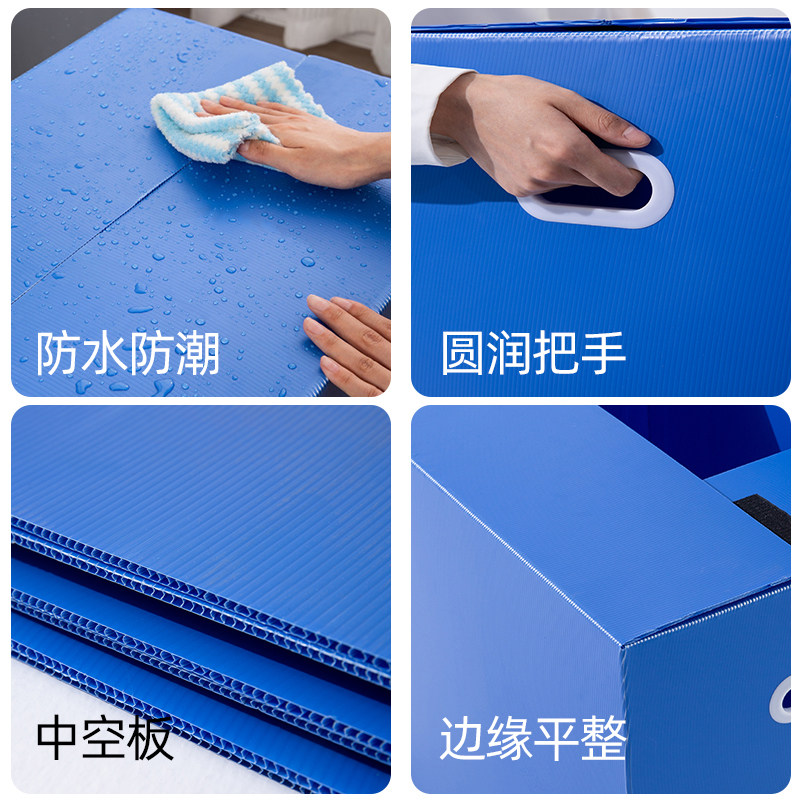 防水防潮

圆润把手

中空板

边缘平整