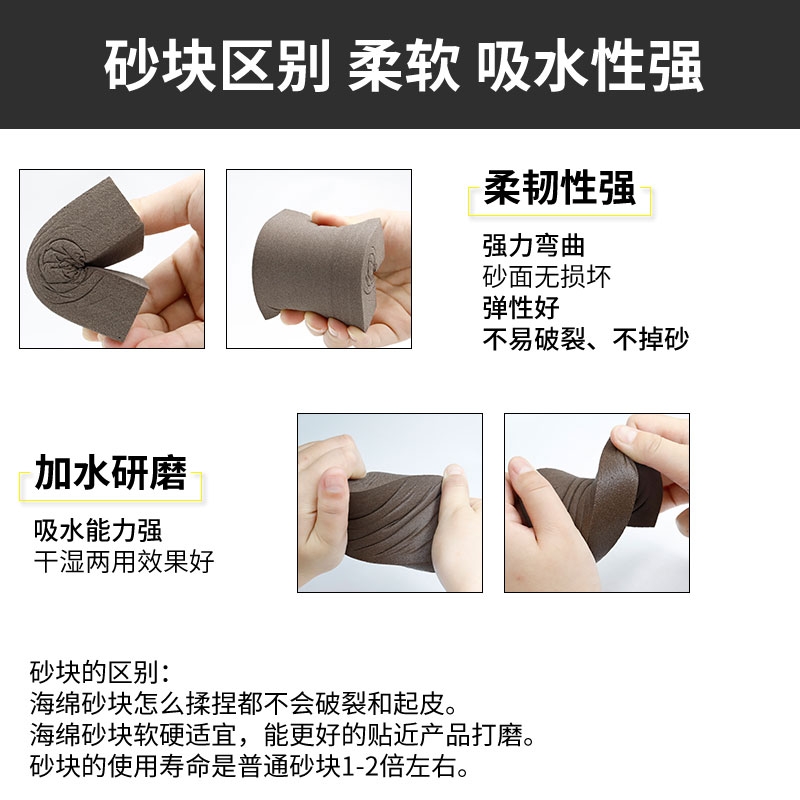 砂块区别 柔软 吸水性强

柔韧性强

强力弯曲
砂面无损坏
弹性好
不易破裂、不掉砂

加水研磨

吸水能力强
干湿两用效果好

砂块的区别：
海绵砂块怎么揉捏都不会破裂和起皮。
海绵砂块软硬适宜，能更好的贴近产品打磨。
砂块的使用寿命是普通砂块1-2倍左右。