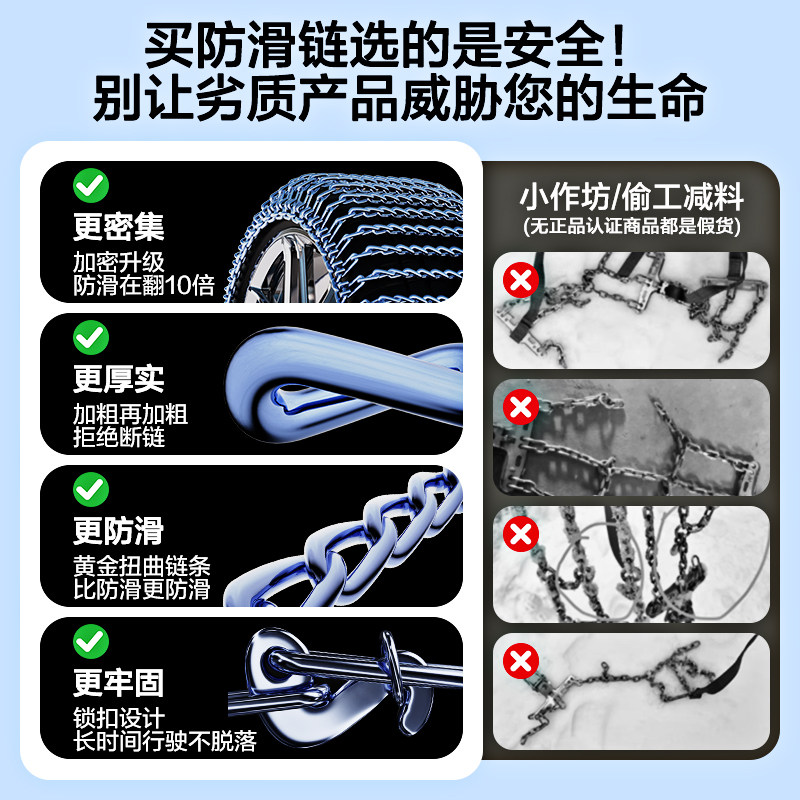 买防滑链选的是安全！
别让劣质产品威胁您的生命

更密集
加密升级
防滑在翻10倍

更厚实
加粗再加粗
拒绝断链

更防滑
黄金扭曲链条
比防滑更防滑

更牢固
锁扣设计
长时间行驶不脱落

小作坊/偷工减料
(无正品认证商品都是假货)