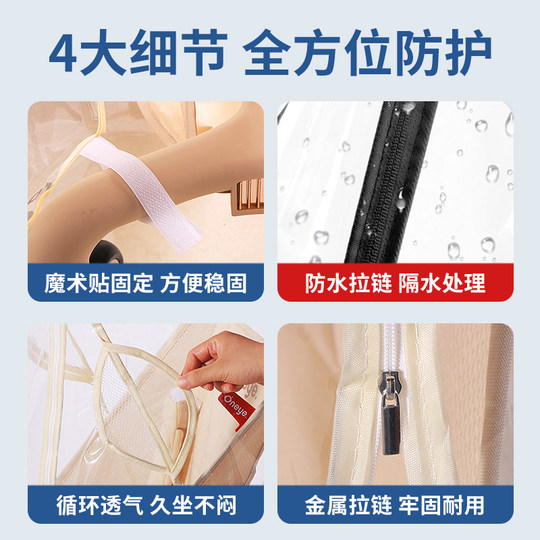 4大细节 全方位防护

魔术贴固定 方便稳固

防水拉链 隔水处理

Oneye.

循环透气 久坐不闷

金属拉链 牢固耐用