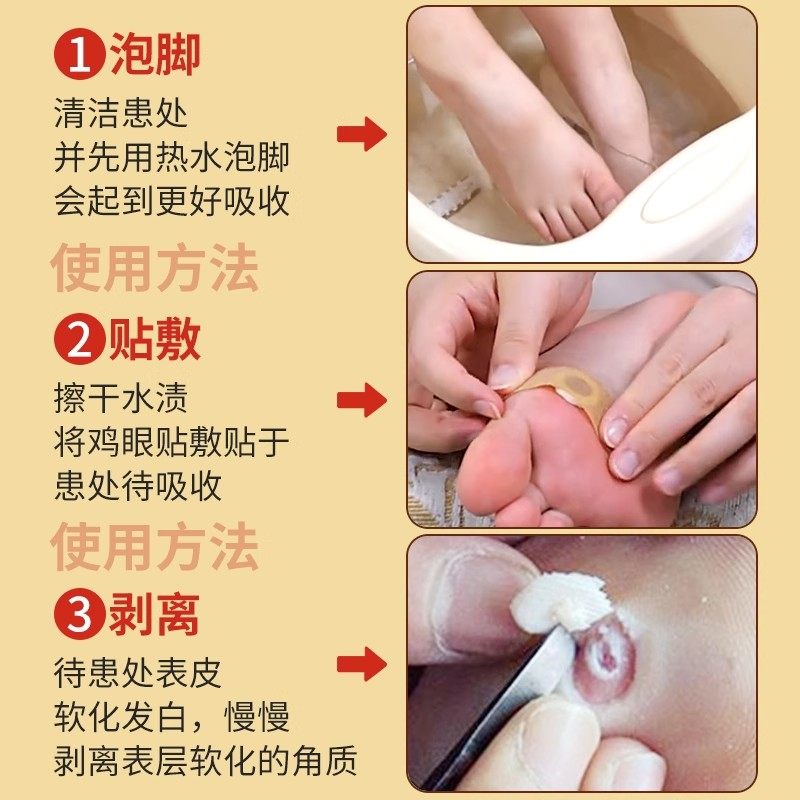 1 泡脚
清洁患处
并先用热水泡脚
会起到更好吸收

使用方法

2 贴敷
擦干水渍
将鸡眼贴敷贴于
患处待吸收

使用方法

3 剥离
待患处表皮
软化发白，慢慢
剥离表层软化的角质