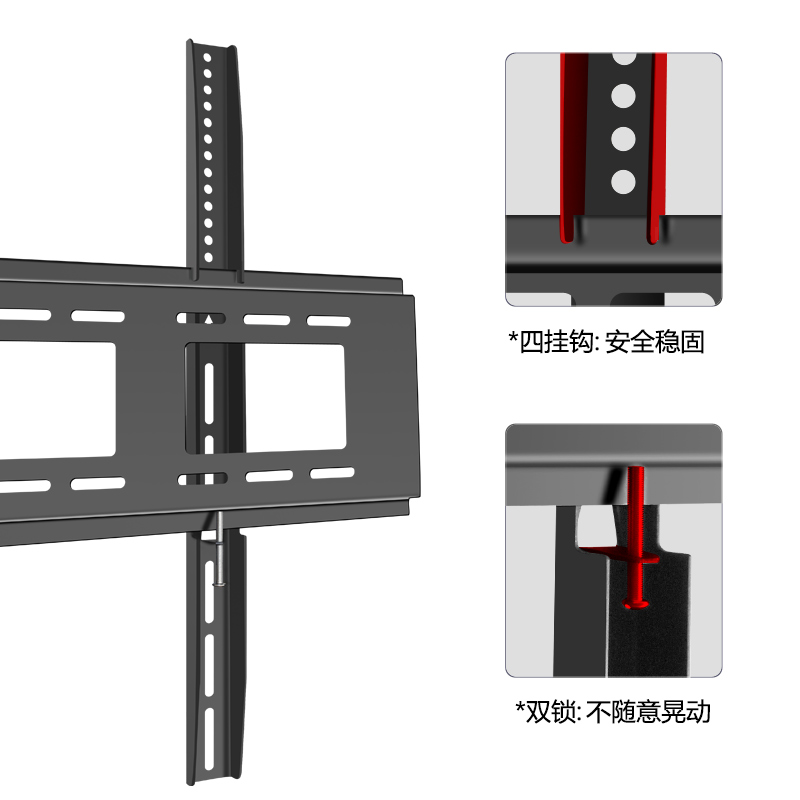 *四挂钩: 安全稳固

*双锁: 不随意晃动