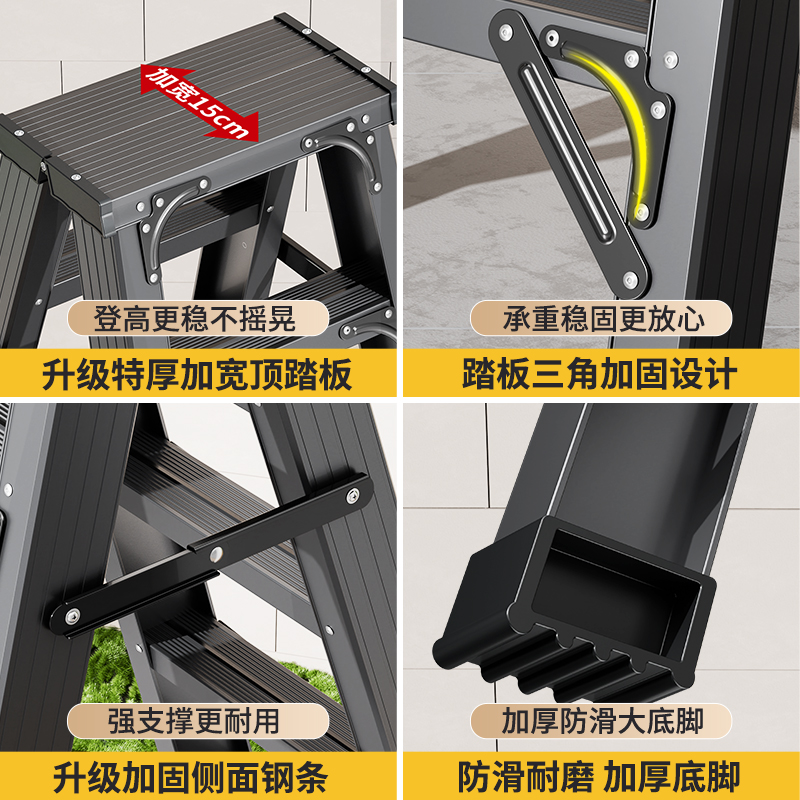 加宽15cm

登高更稳不摇晃

升级特厚加宽顶踏板

承重稳固更放心

踏板三角加固设计

强支撑更耐用

升级加固侧面钢条

加厚防滑大底脚

防滑耐磨 加厚底脚