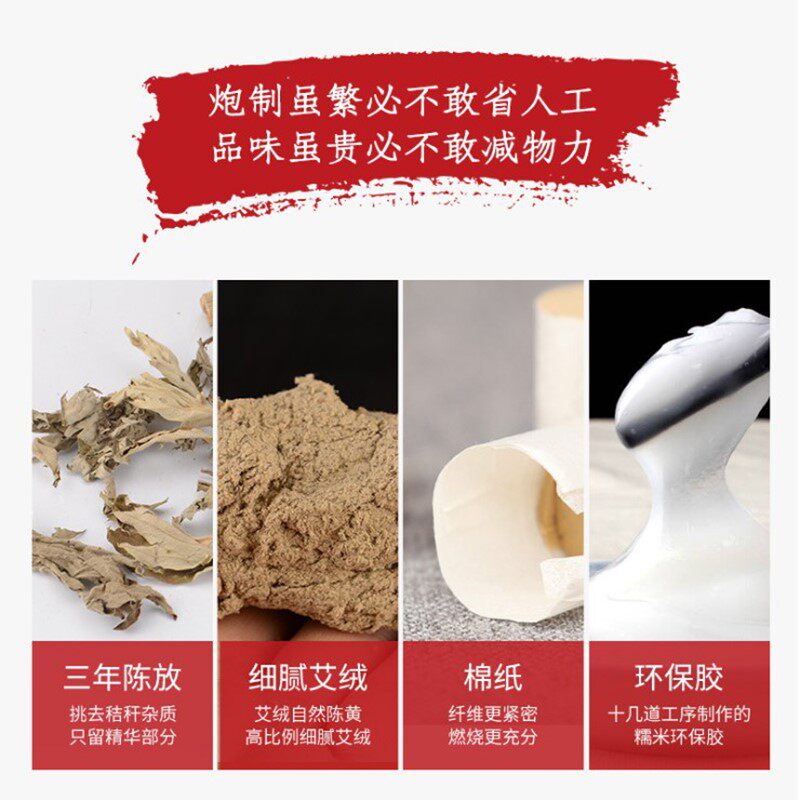 炮制虽繁必不敢省人工
品味虽贵必不敢减物力

三年陈放
挑去秸秆杂质
只留精华部分

细腻艾绒
艾绒自然陈黄
高比例细腻艾绒

棉纸
纤维更紧密
燃烧更充分

环保胶
十几道工序制作的
糯米环保胶