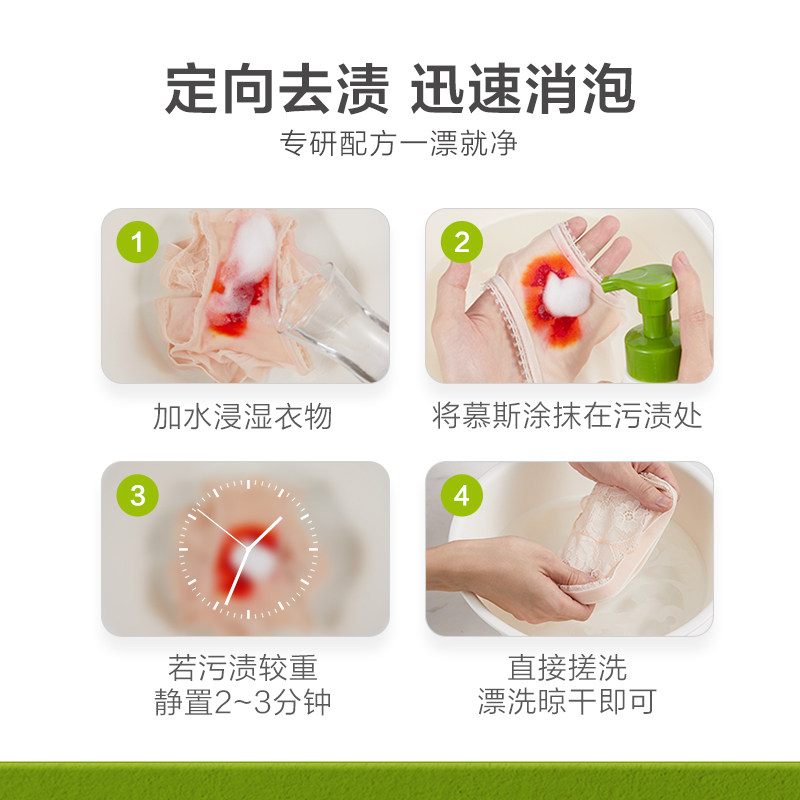 定向去渍 迅速消泡

专研配方一漂就净

1

加水浸湿衣物

2

将慕斯涂抹在污渍处

3

若污渍较重
静置2~3分钟

4

直接搓洗
漂洗晾干即可