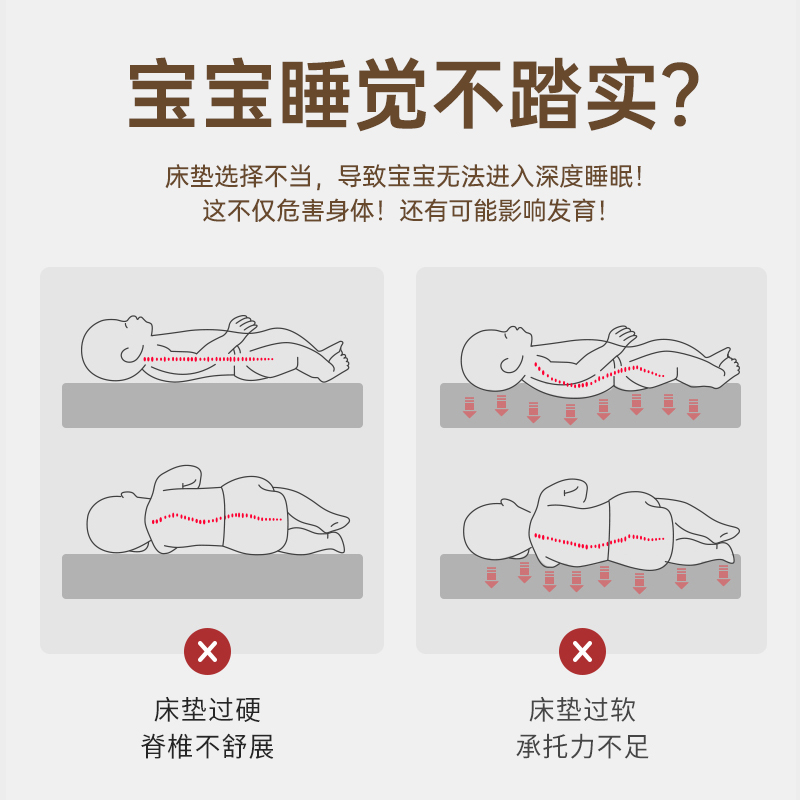 宝宝睡觉不踏实?

床垫选择不当，导致宝宝无法进入深度睡眠！
这不仅危害身体！还有可能影响发育！

床垫过硬
脊椎不舒展

床垫过软
承托力不足