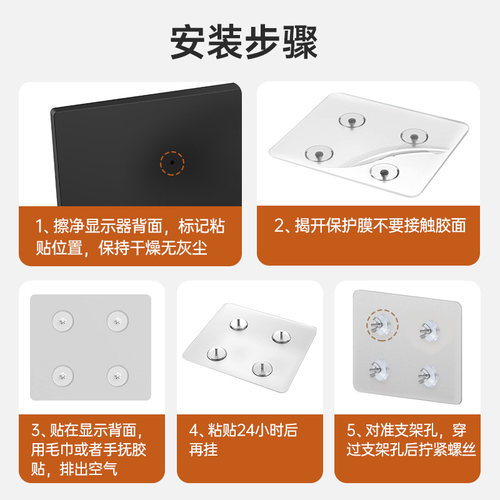 安装步骤

1、擦净显示器背面，标记粘贴位置，保持干燥无灰尘

2、揭开保护膜不要接触胶面

3、贴在显示背面，用毛巾或者手抚胶贴，排出空气

4、粘贴24小时后再挂

5、对准支架孔，穿过支架孔后拧紧螺丝