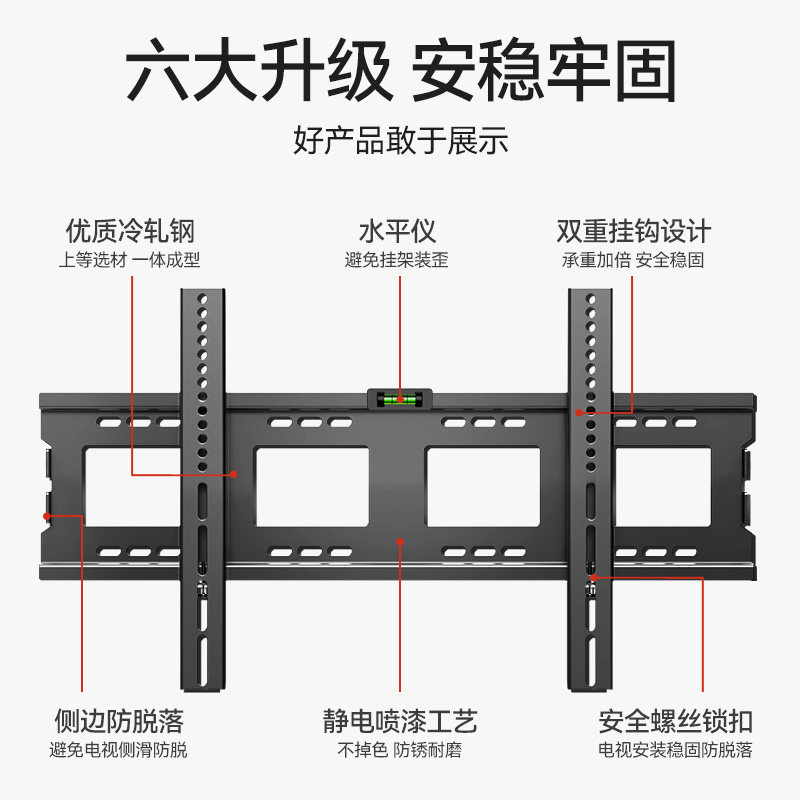 六大升级 安稳牢固

好产品敢于展示

优质冷轧钢
上等选材 一体成型

水平仪
避免挂架装歪

双重挂钩设计
承重加倍 安全稳固

侧边防脱落
避免电视侧滑防脱

静电喷漆工艺
不掉色 防锈耐磨

安全螺丝锁扣
电视安装稳固防脱落