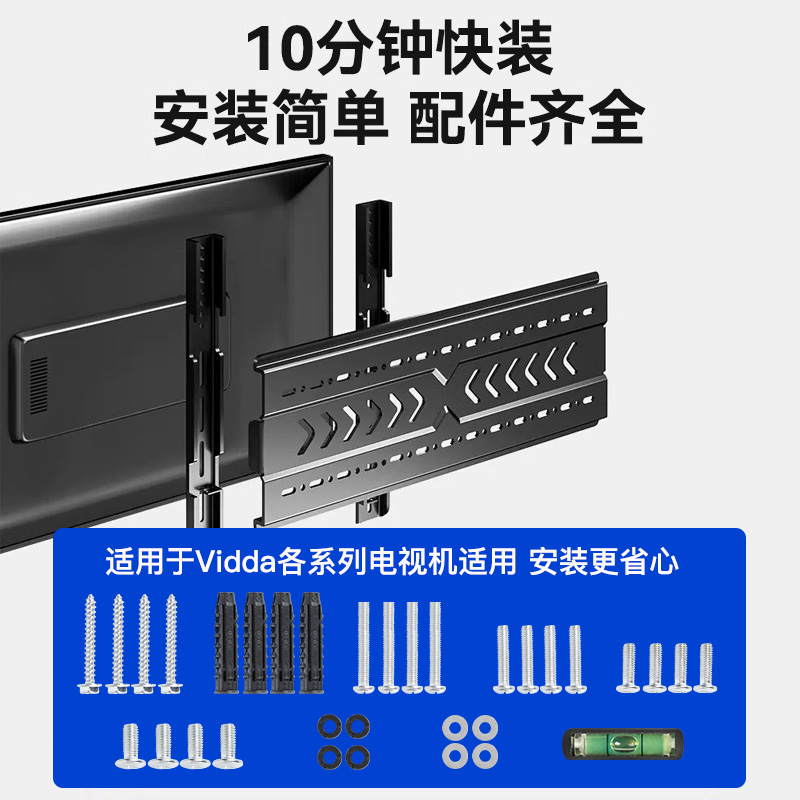 10分钟快装
安装简单 配件齐全

适用于Vidda各系列电视机适用 安装更省心