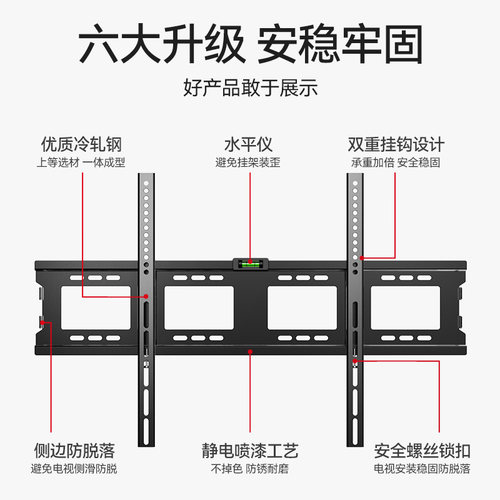 六大升级 安稳牢固

好产品敢于展示

优质冷轧钢
上等选材 一体成型

水平仪
避免挂架装歪

双重挂钩设计
承重加倍 安全稳固

侧边防脱落
避免电视侧滑防脱

静电喷漆工艺
不掉色 防锈耐磨

安全螺丝锁扣
电视安装稳固防脱落