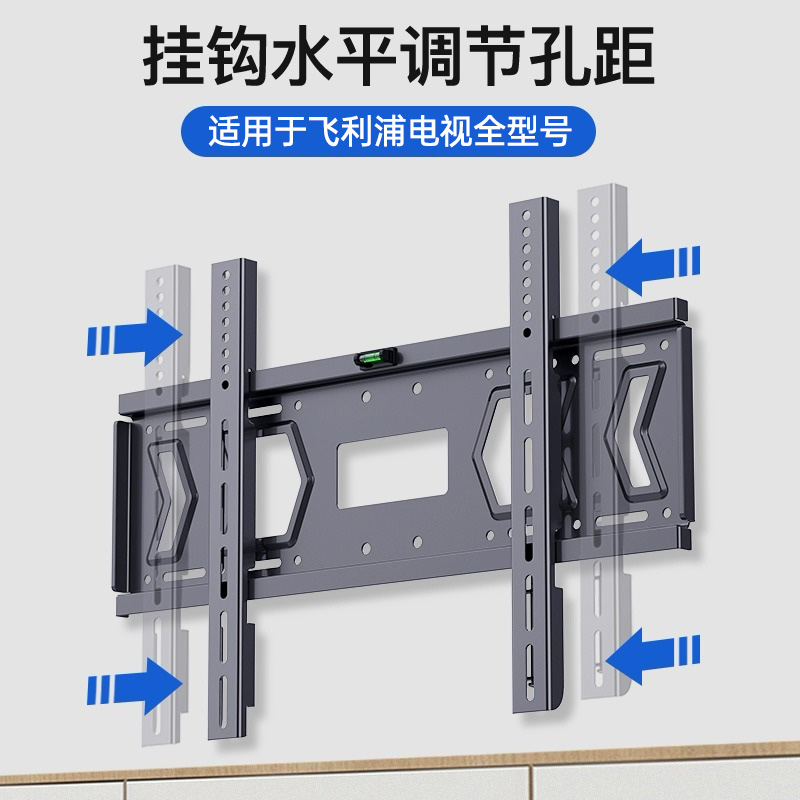 挂钩水平调节孔距

适用于飞利浦电视全型号