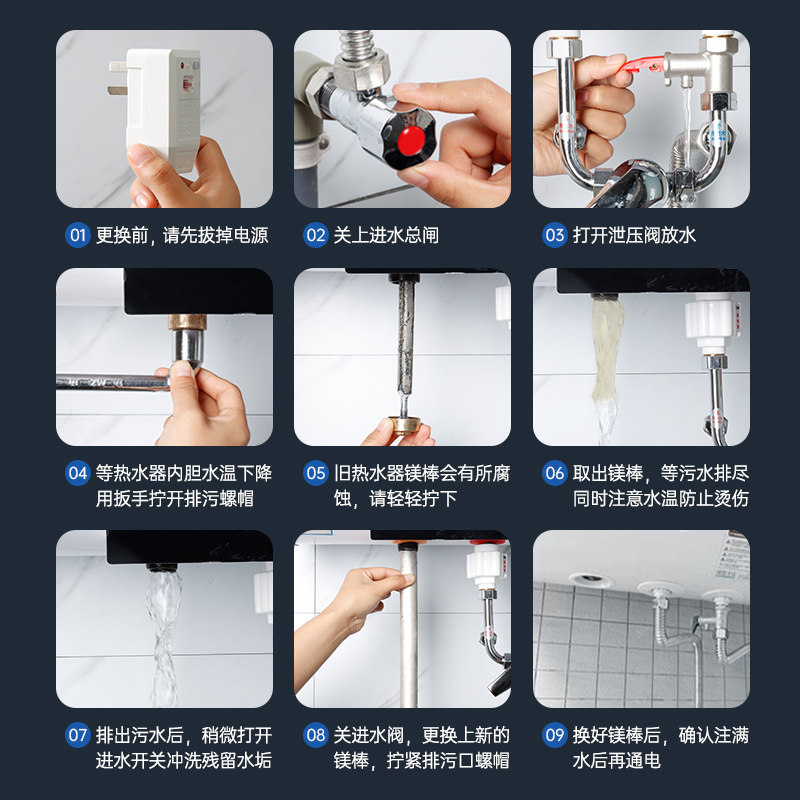 01 更换前，请先拔掉电源

02 关上进水总闸

03 打开泄压阀放水

04 等热水器内胆水温下降用扳手拧开排污螺帽

05 旧热水器镁棒会有所腐蚀，请轻轻拧下

06 取出镁棒，等污水排尽同时注意水温防止烫伤

07 排出污水后，稍微打开进水开关冲洗残留水垢

08 关进水阀，更换上新的镁棒，拧紧排污口螺帽

09 换好镁棒后，确认注满水后再通电