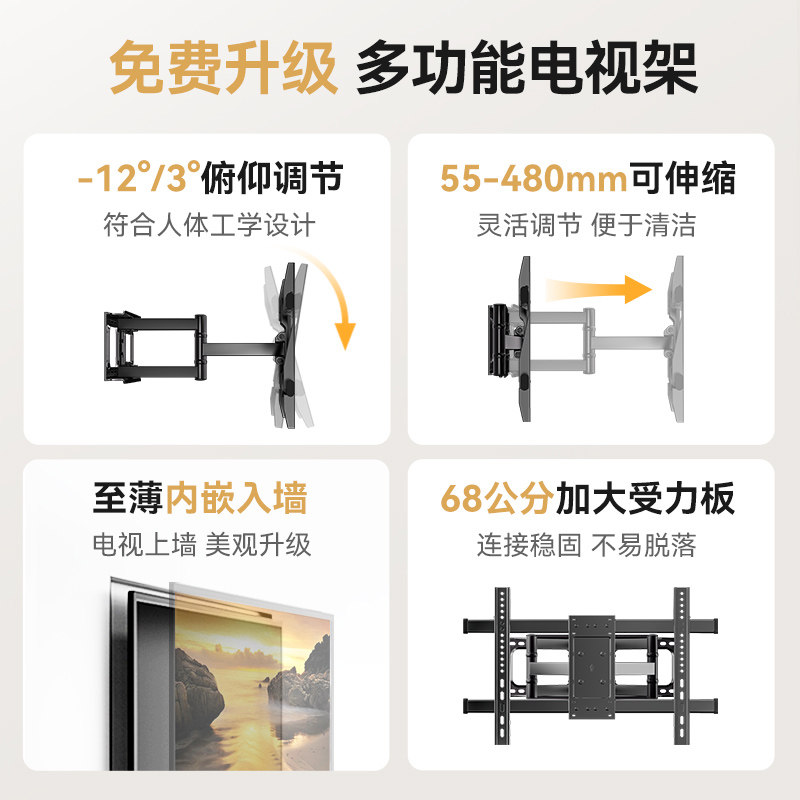 免费升级 多功能电视架

-12°/3°俯仰调节
符合人体工学设计

55-480mm可伸缩
灵活调节 便于清洁

至薄内嵌入墙
电视上墙 美观升级

68公分加大受力板
连接稳固 不易脱落