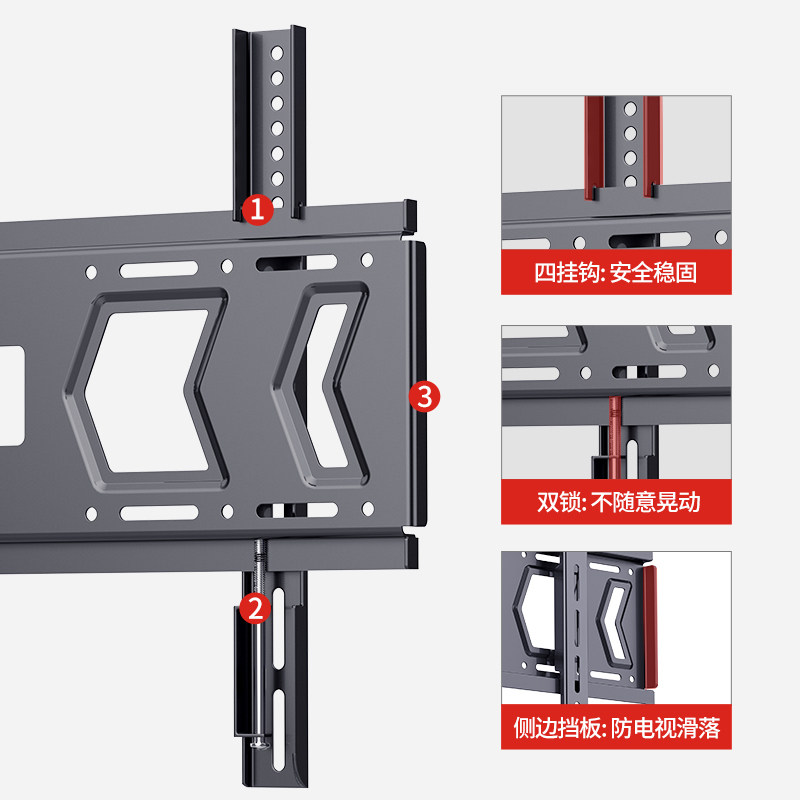 1

3

2

四挂钩: 安全稳固

双锁: 不随意晃动

侧边挡板: 防电视滑落