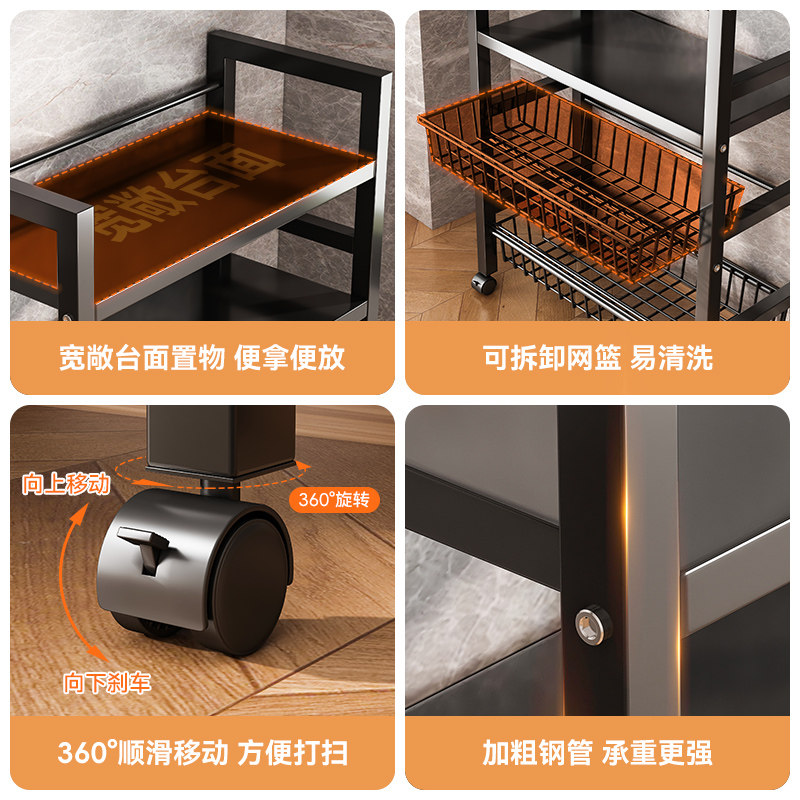 宽敞台面

宽敞台面置物 便拿便放

可拆卸网篮 易清洗

向上移动

360°旋转

向下刹车

360°顺滑移动 方便打扫

加粗钢管 承重更强