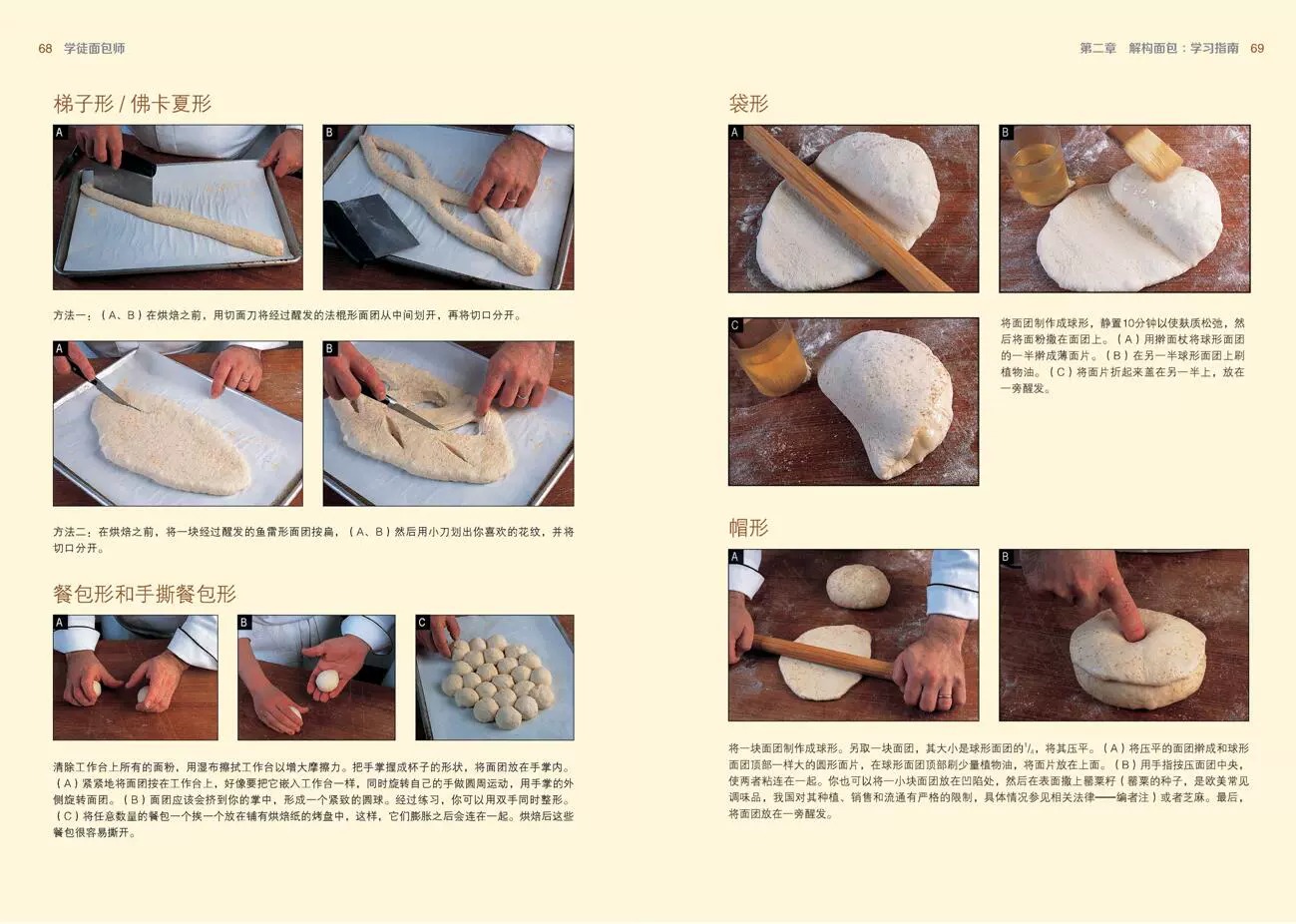 68 学徒面包师

梯子形 / 佛卡夏形

A

B

方法一：（A、B）在烘焙之前，用切面刀将经过醒发的法棍形面团从中间划开，再将切口分开。

A

B

方法二：在烘焙之前，将一块经过醒发的鱼雷形面团按扁，（A、B）然后用小刀划出你喜欢的花纹，并将切口分开。

餐包形和手撕餐包形

A

B

C

清除工作台上所有的面粉，用湿布擦拭工作台以增大摩擦力。把手掌握成杯子的形状，将面团放在手掌内。（A）紧紧地将面团按在工作台上，好像要把它嵌入工作台一样，同时旋转自己的手做圆周运动，用手掌的外侧旋转面团。（B）面团应该会挤到你的掌中，形成一个紧致的圆球。经过练习，你可以用双手同时整形。（C）将任意数量的餐包一个挨一个放在铺有烘焙纸的烤盘中，这样，它们膨胀之后会连在一起。烘焙后这些餐包很容易撕开。

第二章 解构面包：学习指南 69

袋形

A

B

C

将面团制作成球形，静置10分钟以使麸质松弛，然后将面粉撒在面团上。（A）用擀面杖将球形面团的一半擀成薄面片。（B）在另一半球形面团上刷植物油。（C）将面片折起来盖在另一半上，放在一旁醒发。

帽形

A

B

将一块面团制作成球形。另取一块面团，其大小是球形面团的$^1/_4$，将其压平。（A）将压平的面团擀成和球形面团顶部一样大的圆形面片，在球形面团顶部刷少量植物油，将面片放在上面。（B）用手指按压面团中央，使两者粘连在一起。你也可以将一小块面团放在凹陷处，然后在表面撒上罂粟籽（罂粟的种子，是欧美常见调味品，我国对其种植、销售和流通有严格的限制，具体情况参见相关法律——编者注）或者芝麻。最后，将面团放在一旁醒发。