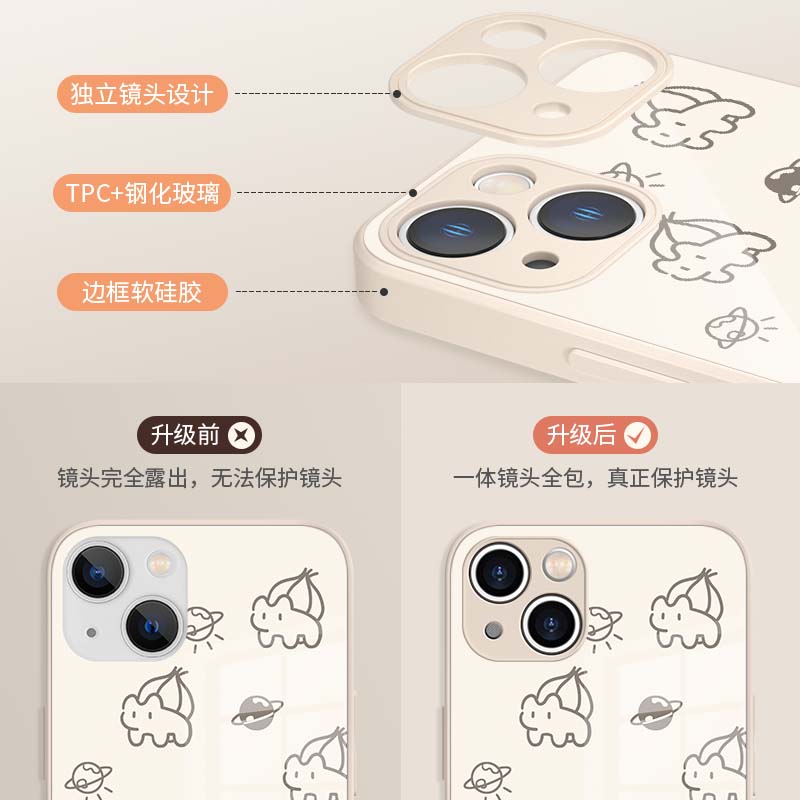 独立镜头设计

TPC+钢化玻璃

边框软硅胶

升级前

镜头完全露出，无法保护镜头

升级后

一体镜头全包，真正保护镜头