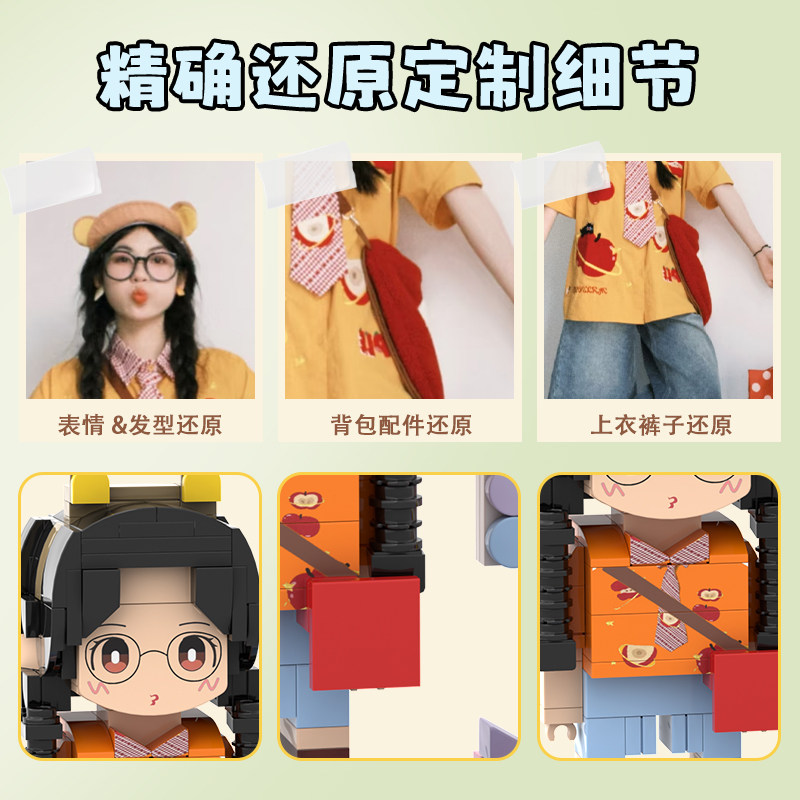 精确还原定制细节

表情 &发型还原

背包配件还原

上衣裤子还原