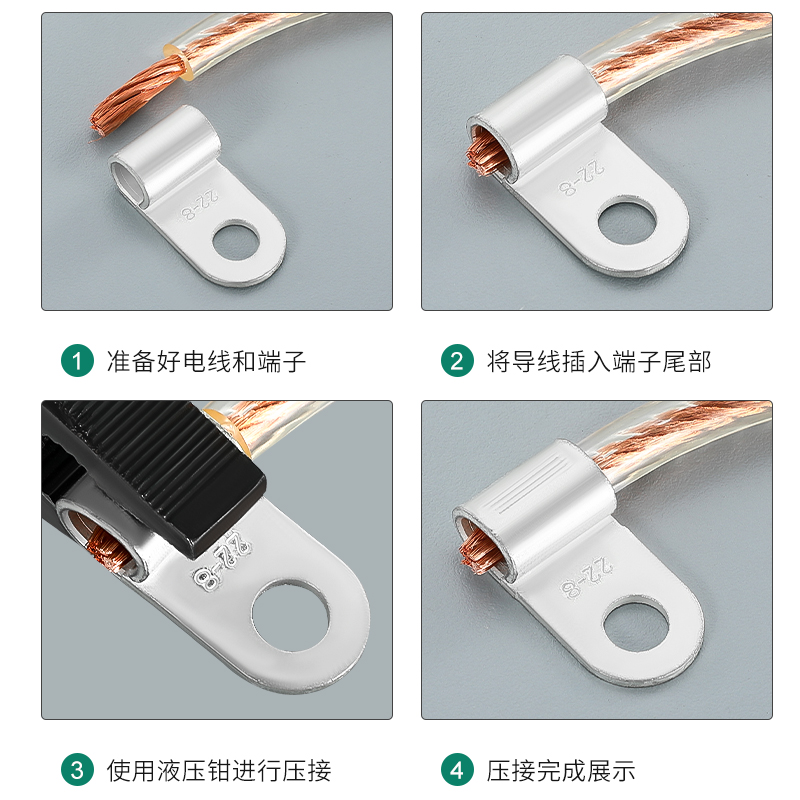 22-8

22-8

1 准备好电线和端子

2 将导线插入端子尾部

22-8

22-8

3 使用液压钳进行压接

4 压接完成展示