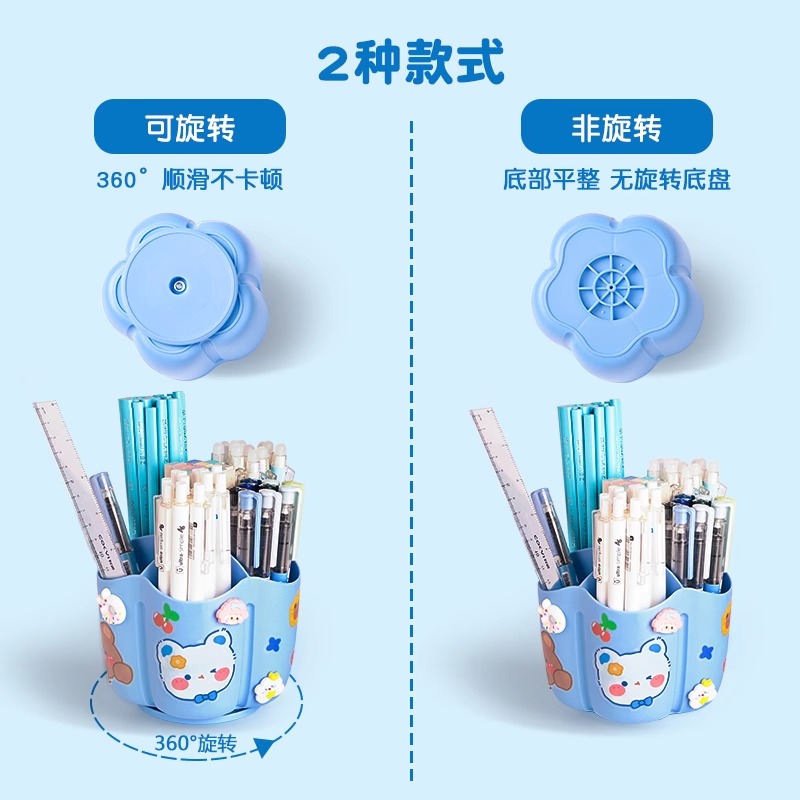 2种款式

可旋转

360° 顺滑不卡顿

360°旋转

非旋转

底部平整 无旋转底盘