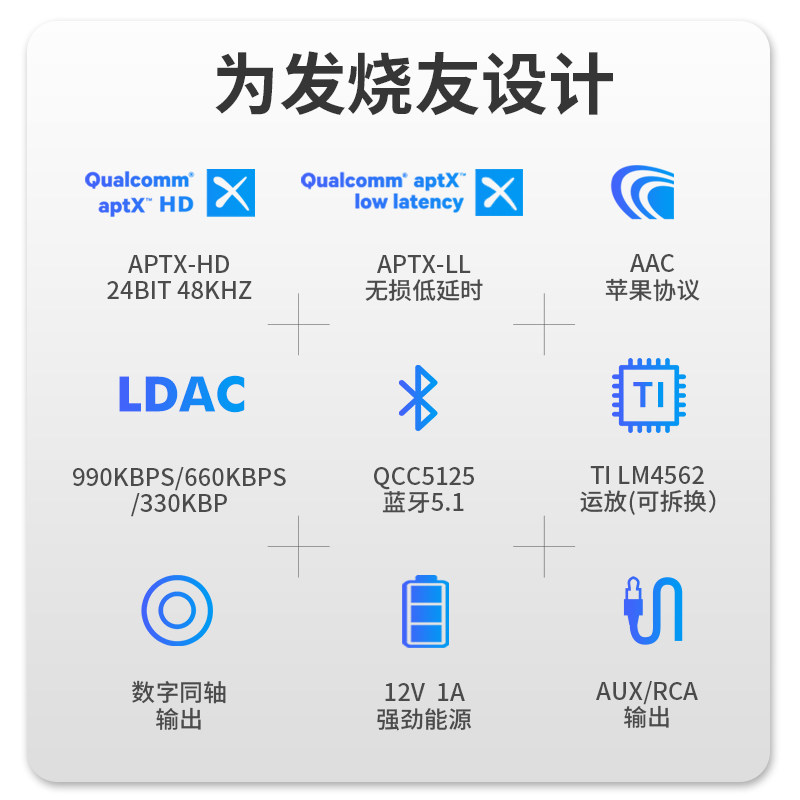 为发烧友设计

Qualcomm®
aptX™ HD

APTX-HD
24BIT 48KHZ

Qualcomm® aptX™
low latency

APTX-LL
无损低延时

AAC
苹果协议

LDAC

990KBPS/660KBPS
/330KBP

QCC5125
蓝牙5.1

TI

TI LM4562
运放(可拆换)

数字同轴
输出

12V 1A
强劲能源

AUX/RCA
输出