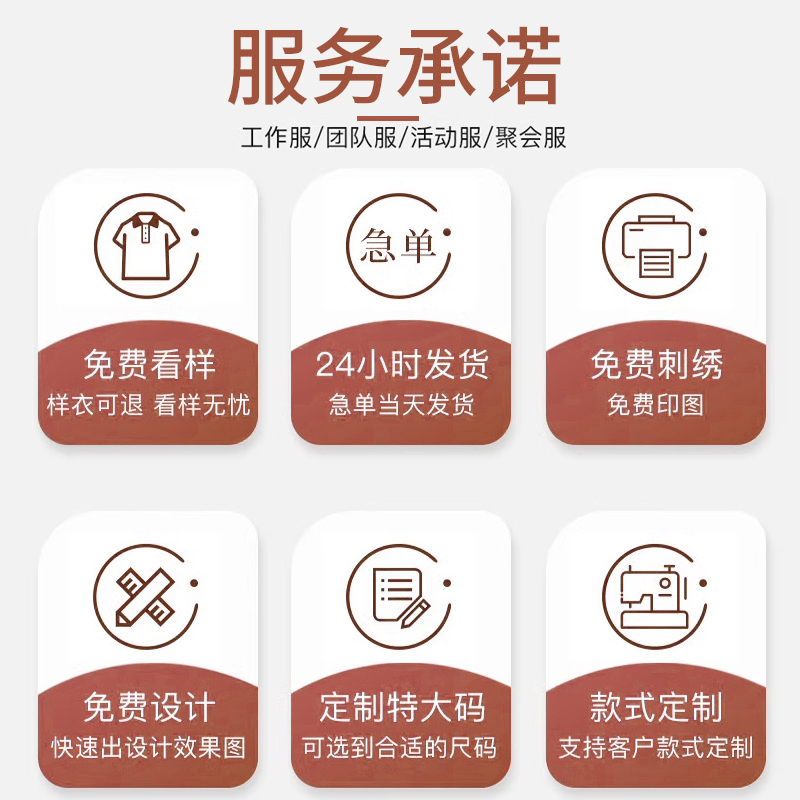 服务承诺

工作服/团队服/活动服/聚会服

免费看样
样衣可退 看样无忧

急单
24小时发货
急单当天发货

免费刺绣
免费印图

免费设计
快速出设计效果图

定制特大码
可选到合适的尺码

款式定制
支持客户款式定制