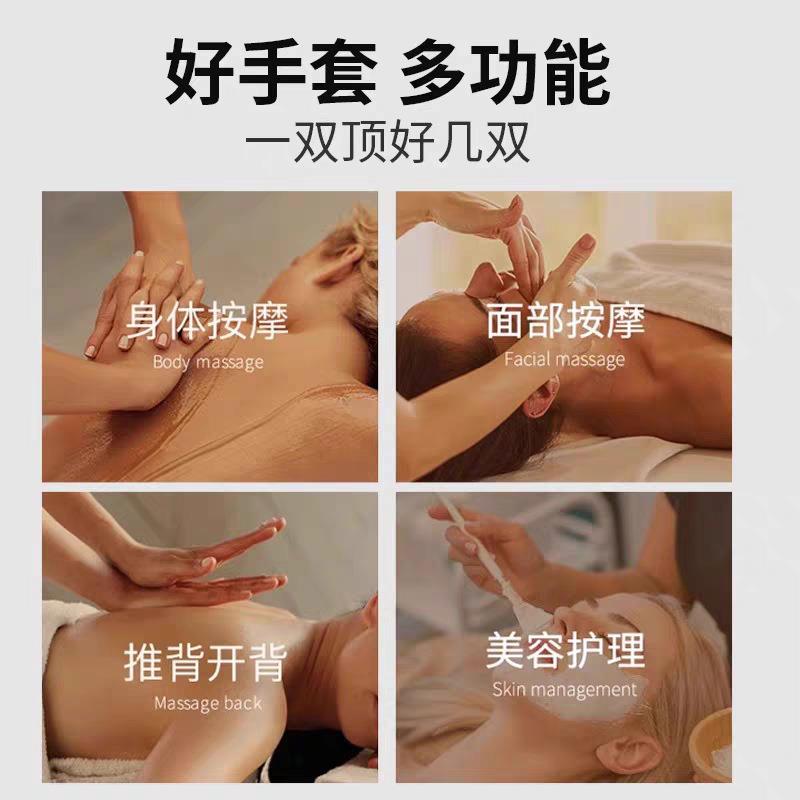 好手套 多功能
一双顶好几双

身体按摩
Body massage

面部按摩
Facial massage

推背开背
Massage back

美容护理
Skin management