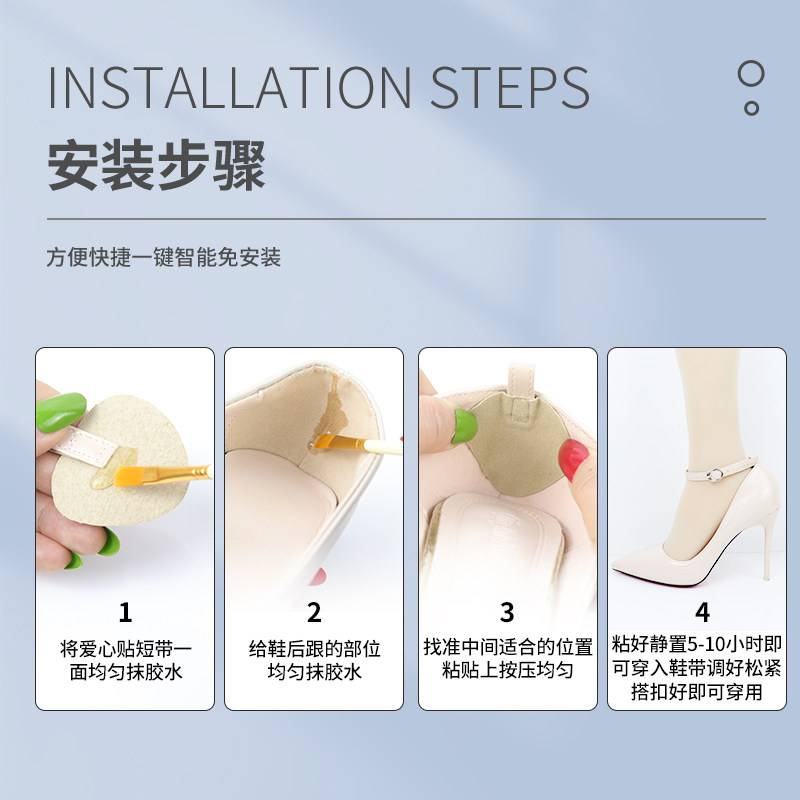 INSTALLATION STEPS

安装步骤

方便快捷一键智能免安装

1
将爱心贴短带一面均匀抹胶水

2
给鞋后跟的部位均匀抹胶水

3
找准中间适合的位置粘贴上按压均匀

4
粘好静置5-10小时即可穿入鞋带调好松紧搭扣好即可穿用